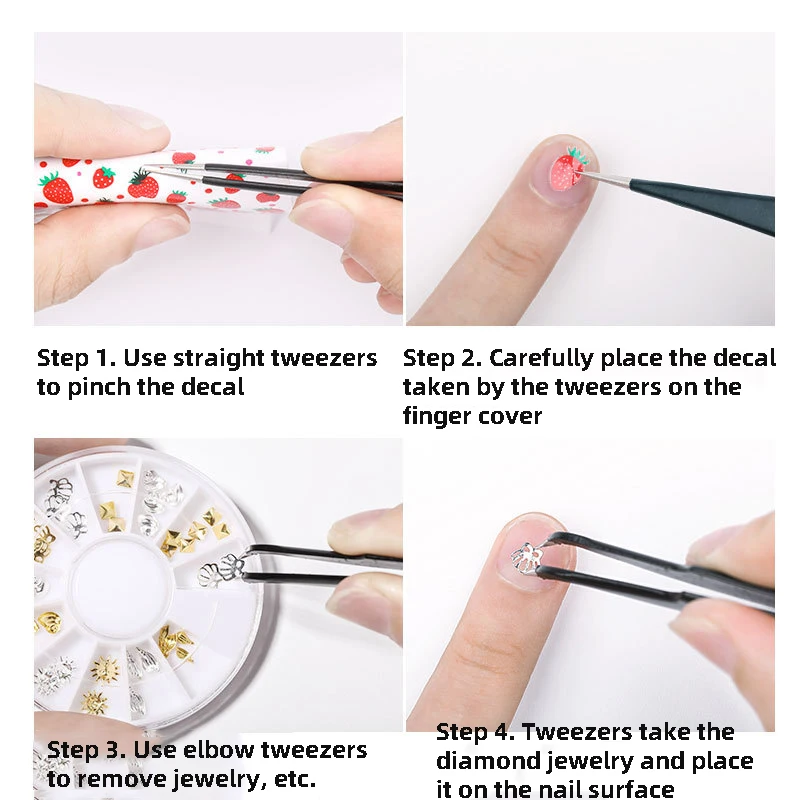 Step 1. Use straight tweezers to pinch the decal

Step 2. Carefully place the decal taken by the tweezers on the finger cover

Step 3. Use elbow tweezers to remove jewelry, etc.

Step 4. Tweezers take the diamond jewelry and place it on the nail surface