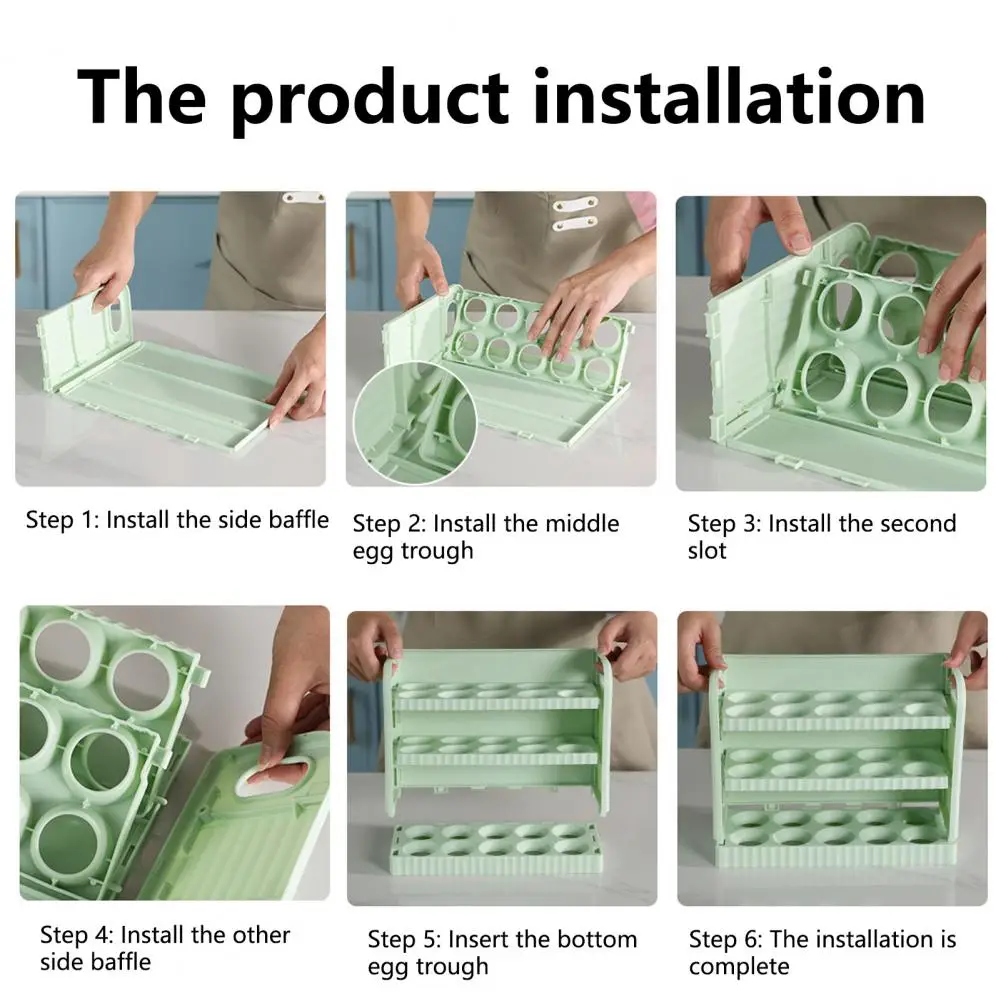 The product installation

Step 1: Install the side baffle

Step 2: Install the middle egg trough

Step 3: Install the second slot

Step 4: Install the other side baffle

Step 5: Insert the bottom egg trough

Step 6: The installation is complete