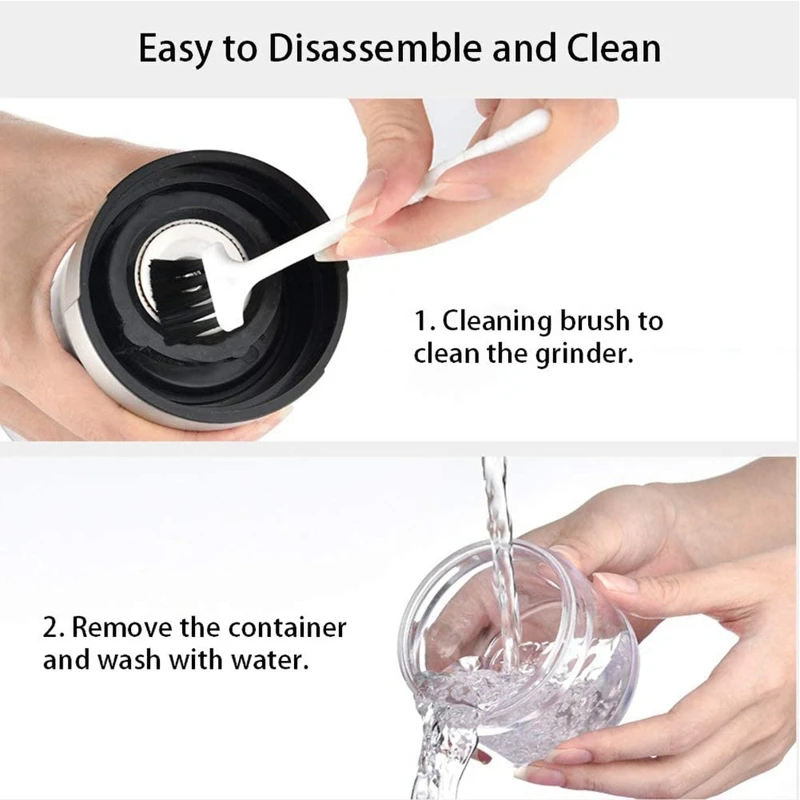 Easy to Disassemble and Clean

1. Cleaning brush to clean the grinder.

2. Remove the container and wash with water.