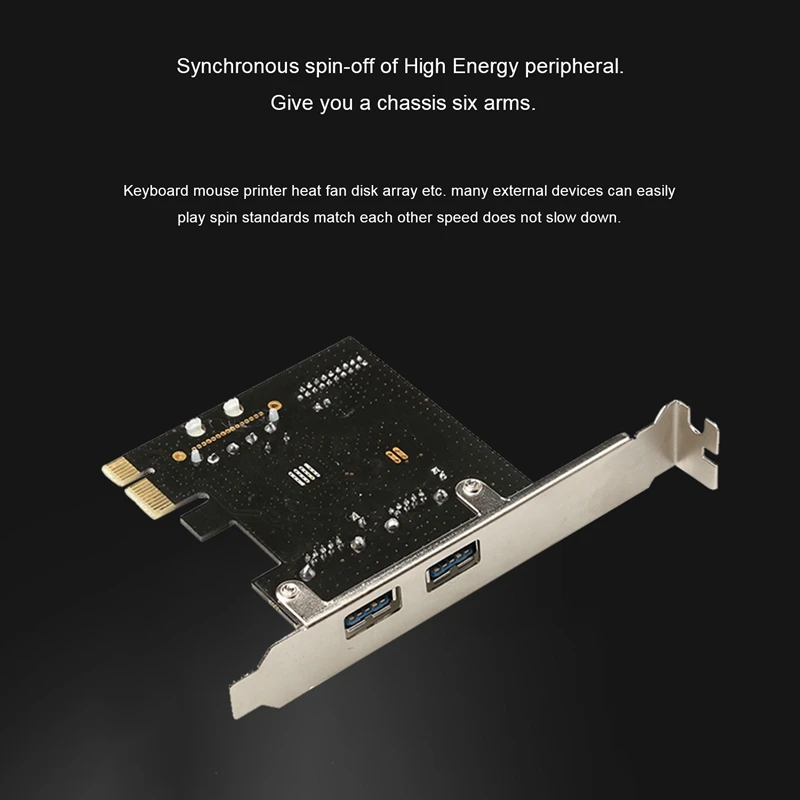 Synchronous spin-off of High Energy peripheral.
Give you a chassis six arms.

Keyboard mouse printer heat fan disk array etc. many external devices can easily play spin standards match each other speed does not slow down.