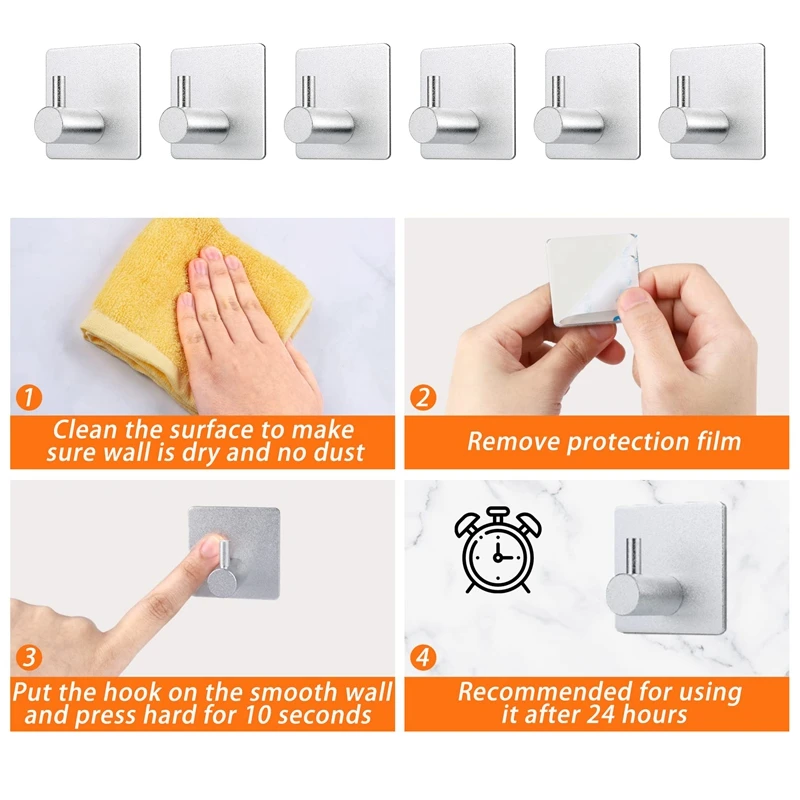 1
Clean the surface to make sure wall is dry and no dust

2
Remove protection film

3
Put the hook on the smooth wall and press hard for 10 seconds

4
Recommended for using it after 24 hours