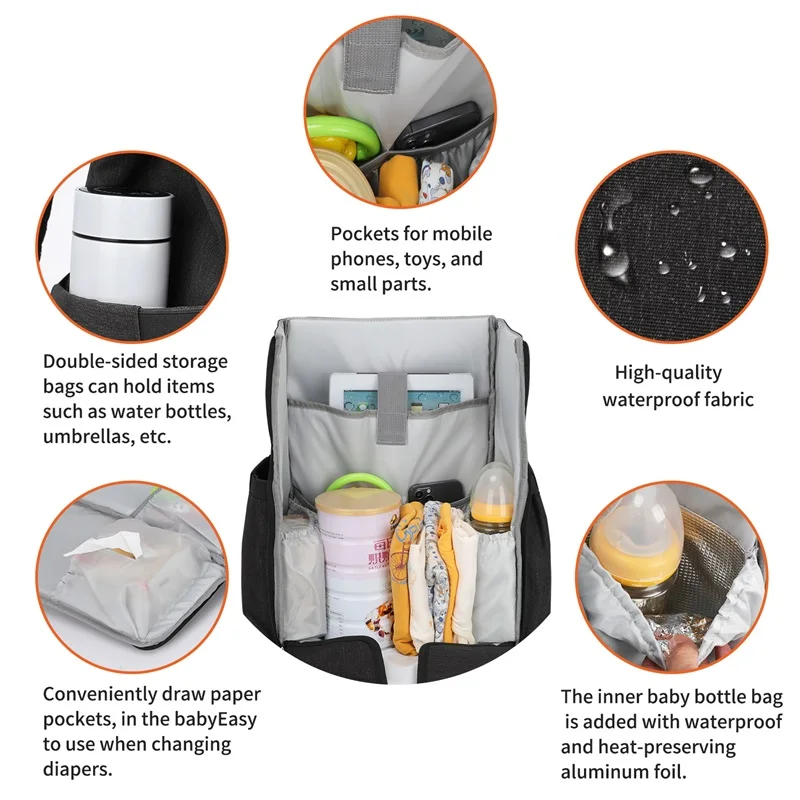 Pockets for mobile phones, toys, and small parts.

Double-sided storage bags can hold items such as water bottles, umbrellas, etc.

High-quality waterproof fabric

Conveniently draw paper pockets, in the babyEasy to use when changing diapers.

The inner baby bottle bag is added with waterproof and heat-preserving aluminum foil.