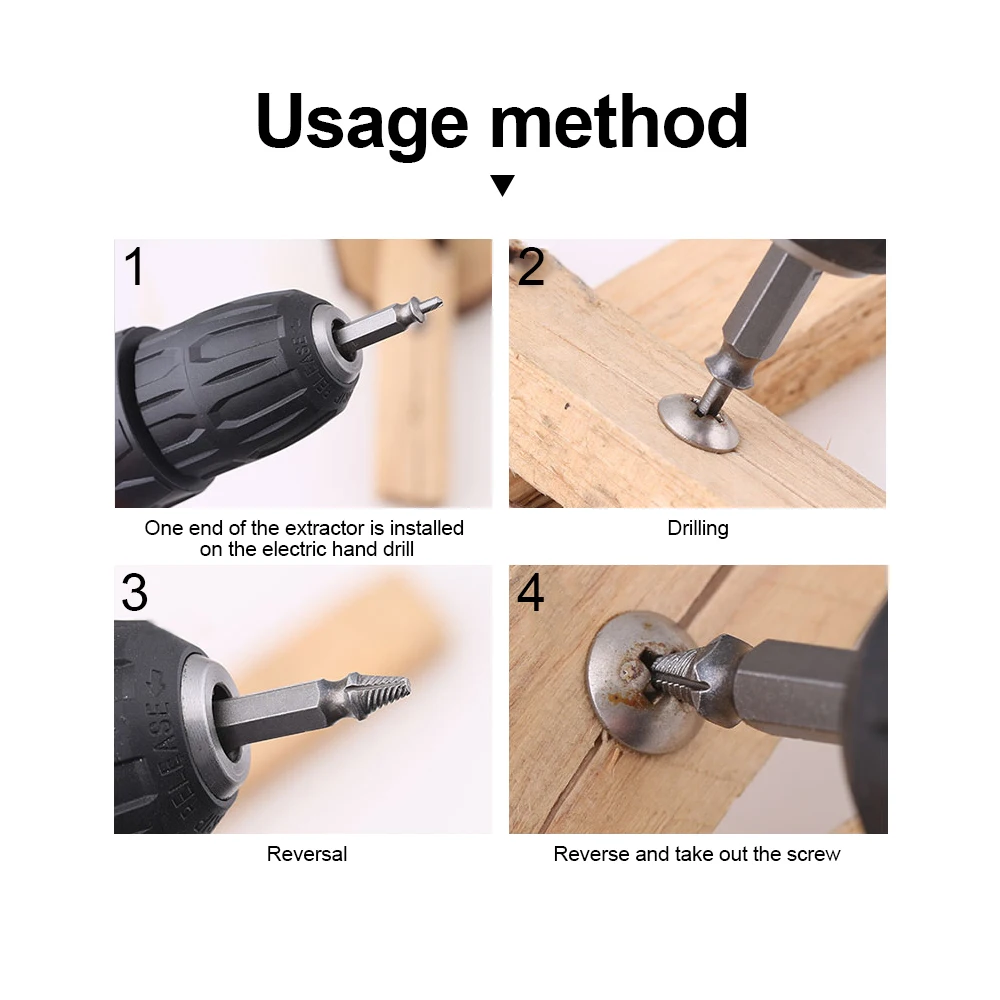 Usage method

1
RELEASE

One end of the extractor is installed on the electric hand drill

2

Drilling

3
RELEASE

Reversal

4

Reverse and take out the screw