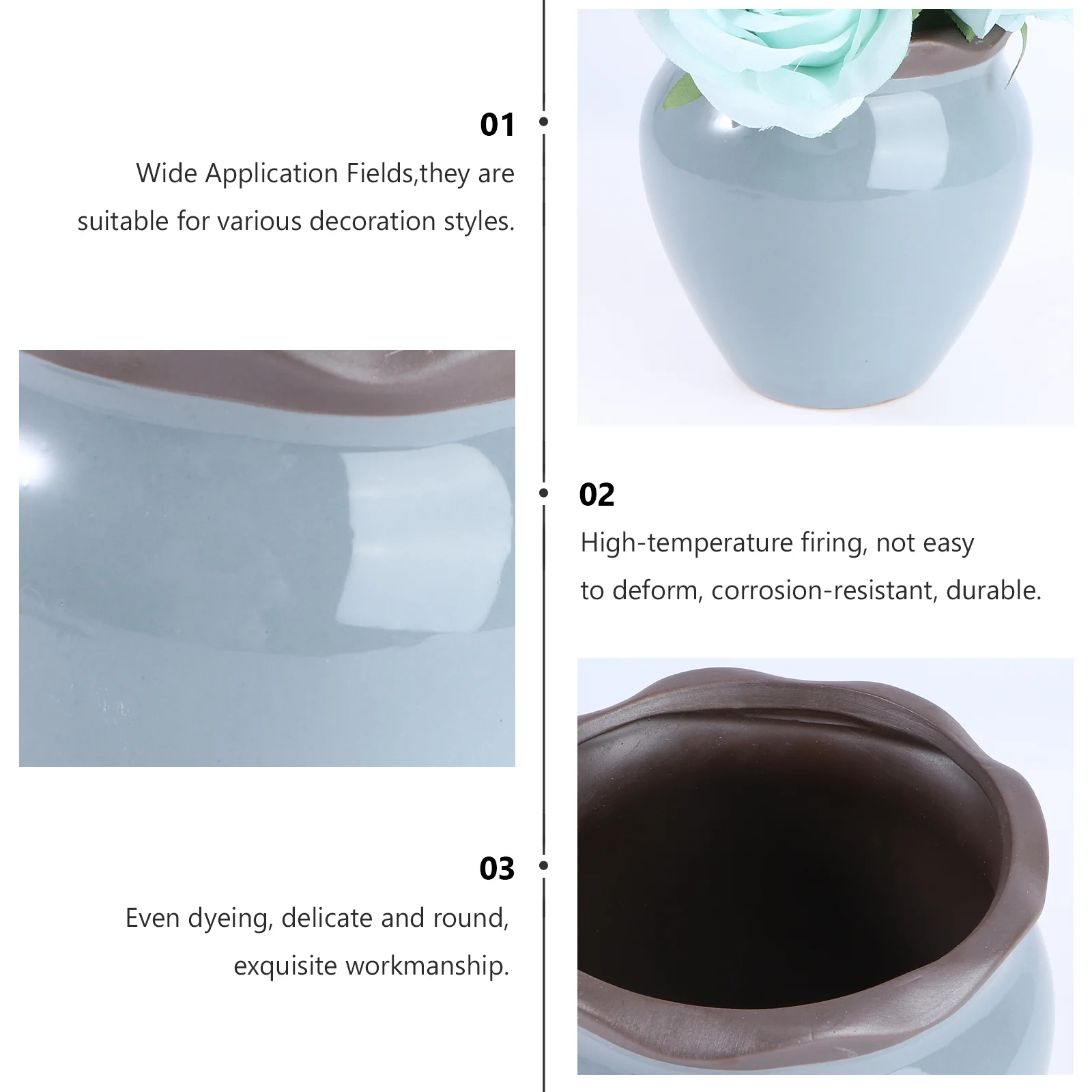 01

Wide Application Fields,they are suitable for various decoration styles.

02

High-temperature firing, not easy to deform, corrosion-resistant, durable.

03

Even dyeing, delicate and round, exquisite workmanship.