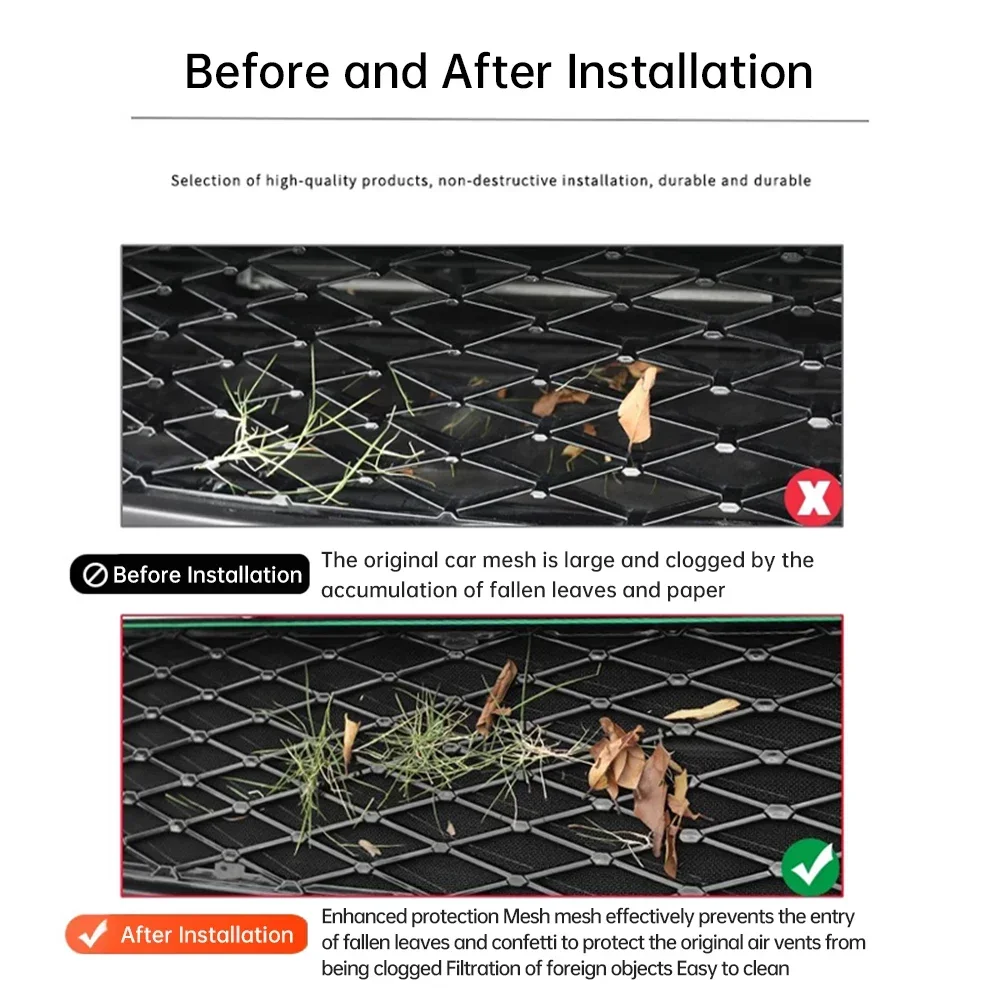 Before and After Installation

Selection of high-quality products, non-destructive installation, durable and durable

Before Installation

The original car mesh is large and clogged by the accumulation of fallen leaves and paper

After Installation

Enhanced protection Mesh mesh effectively prevents the entry of fallen leaves and confetti to protect the original air vents from being clogged Filtration of foreign objects Easy to clean