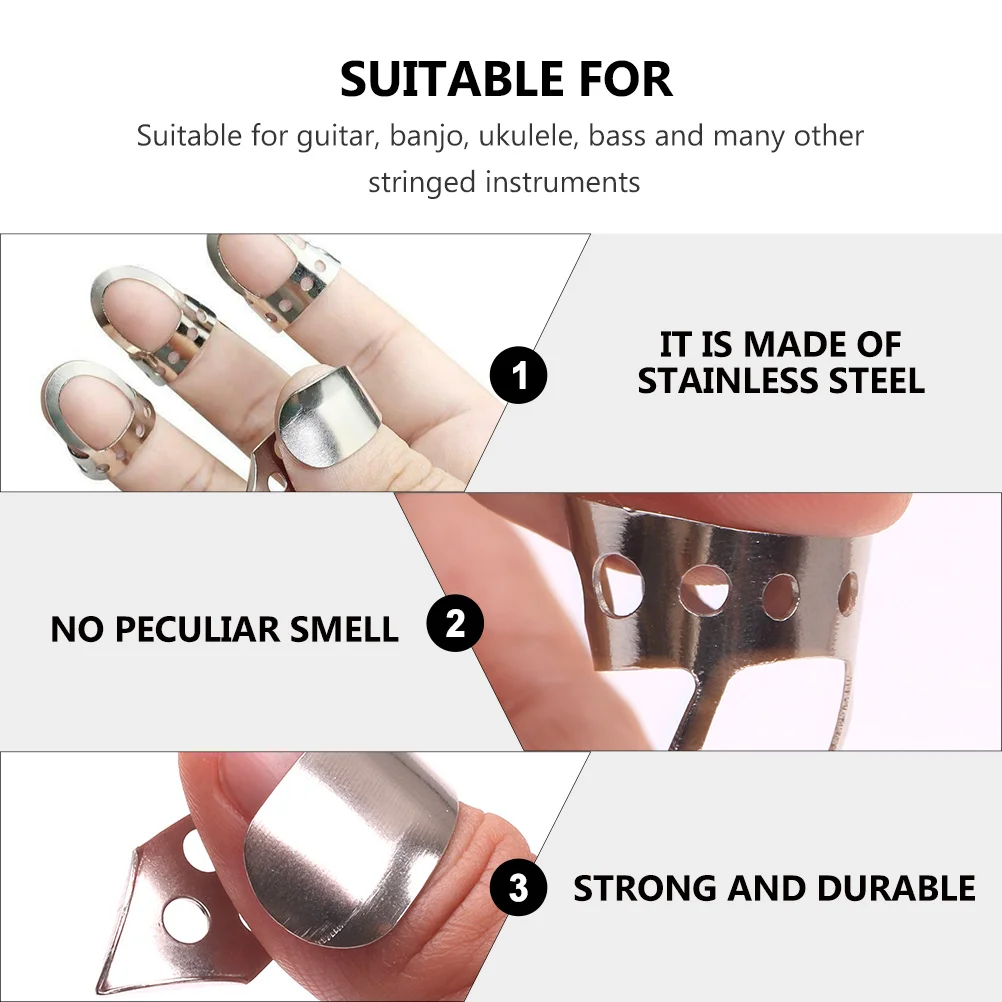 SUITABLE FOR

Suitable for guitar, banjo, ukulele, bass and many other stringed instruments

1

IT IS MADE OF STAINLESS STEEL

NO PECULIAR SMELL

2

3

STRONG AND DURABLE