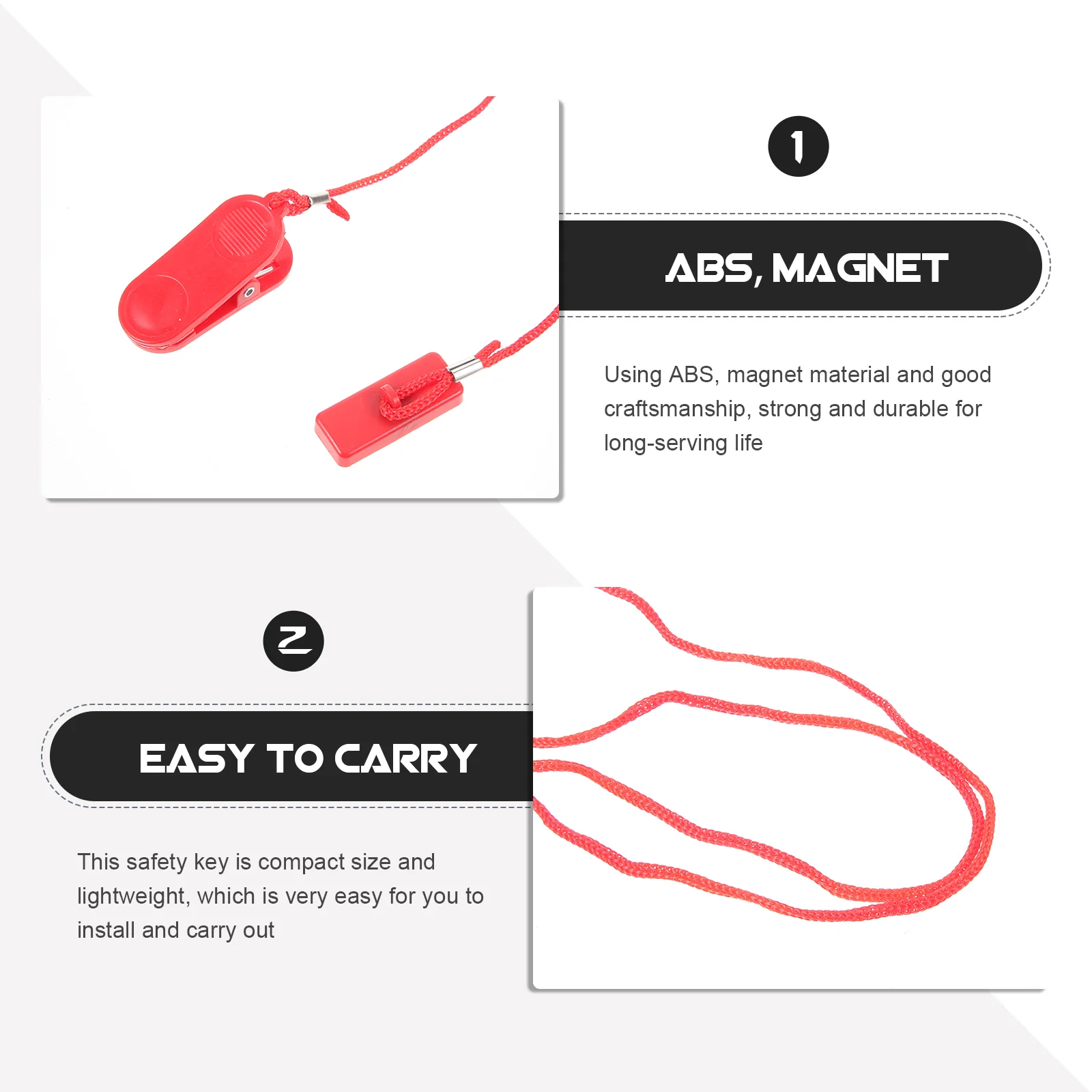 1

ABS, MAGNET

Using ABS, magnet material and good craftsmanship, strong and durable for long-serving life

2

EASY TO CARRY

This safety key is compact size and lightweight, which is very easy for you to install and carry out