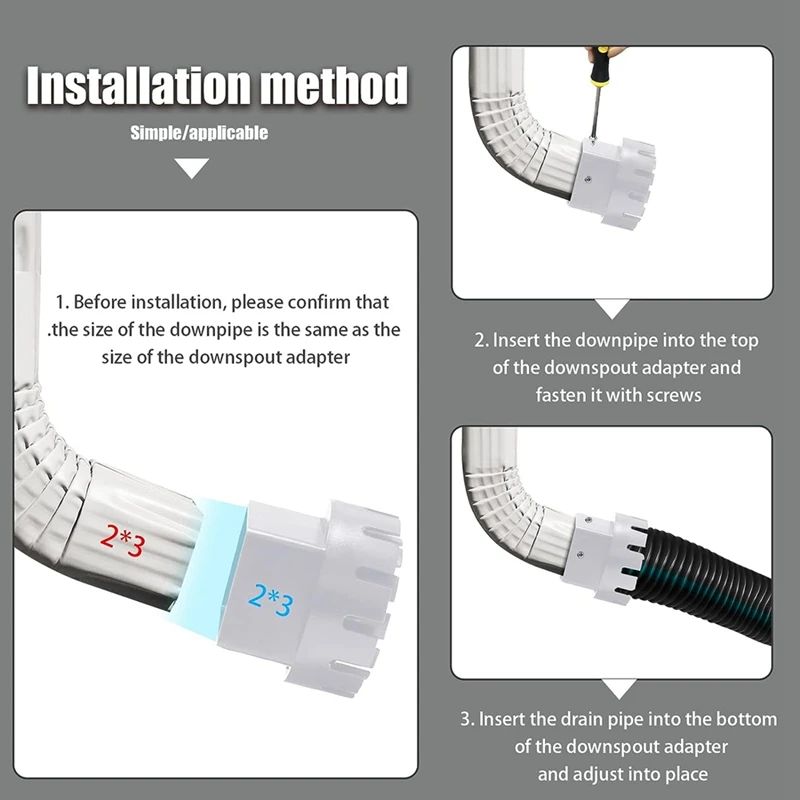 Installation method

Simple/applicable

1. Before installation, please confirm that .the size of the downpipe is the same as the size of the downspout adapter

2*3

2*3

2. Insert the downpipe into the top of the downspout adapter and fasten it with screws

3. Insert the drain pipe into the bottom of the downspout adapter and adjust into place