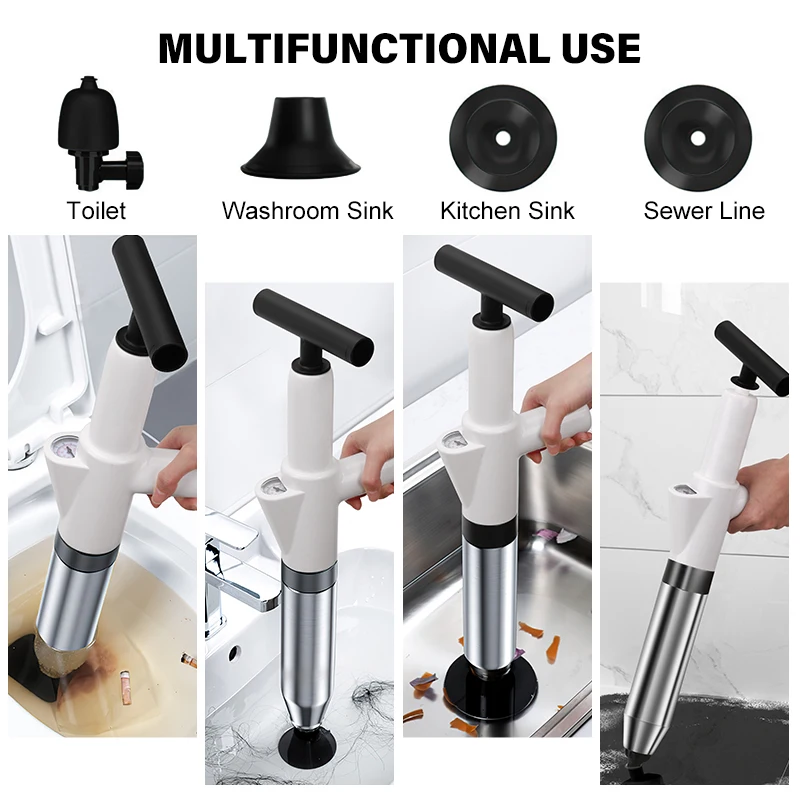 MULTIFUNCTIONAL USE

Toilet

Washroom Sink

Kitchen Sink

Sewer Line