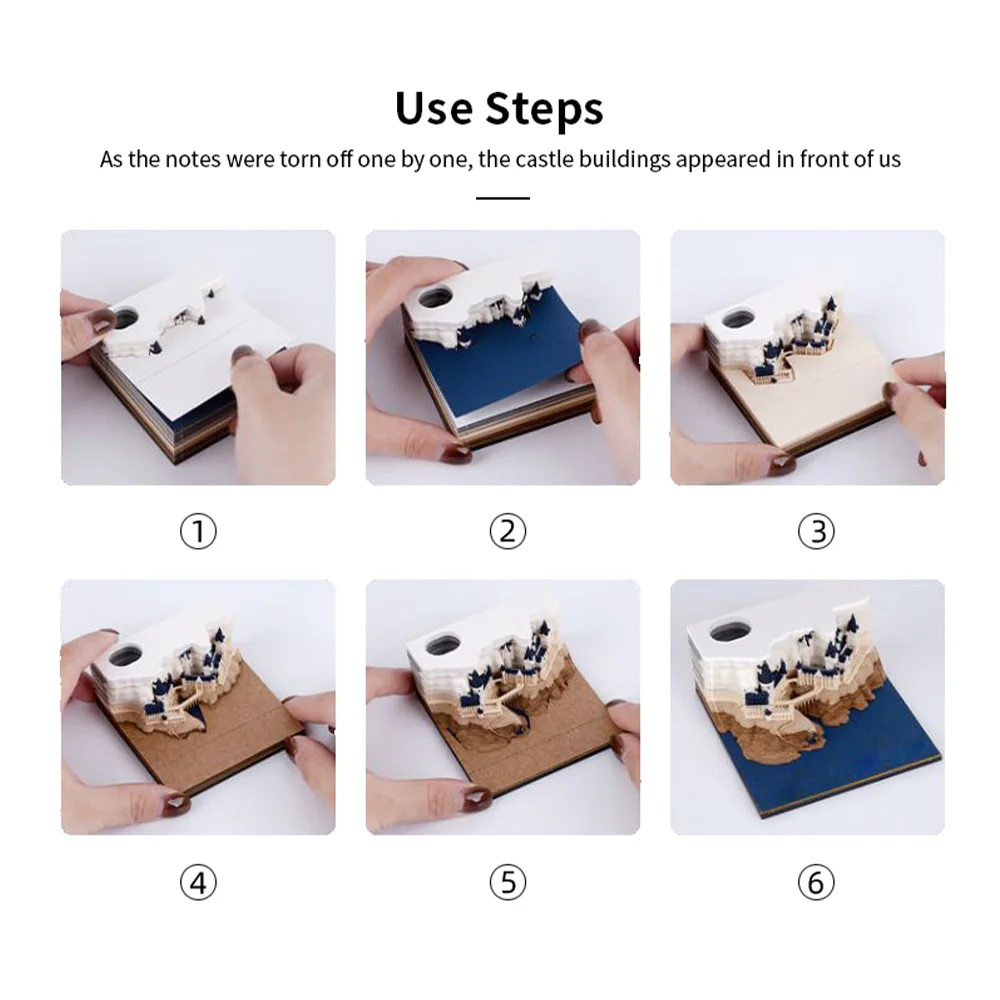 Use Steps

As the notes were torn off one by one, the castle buildings appeared in front of us

①

②

③

④

⑤

⑥