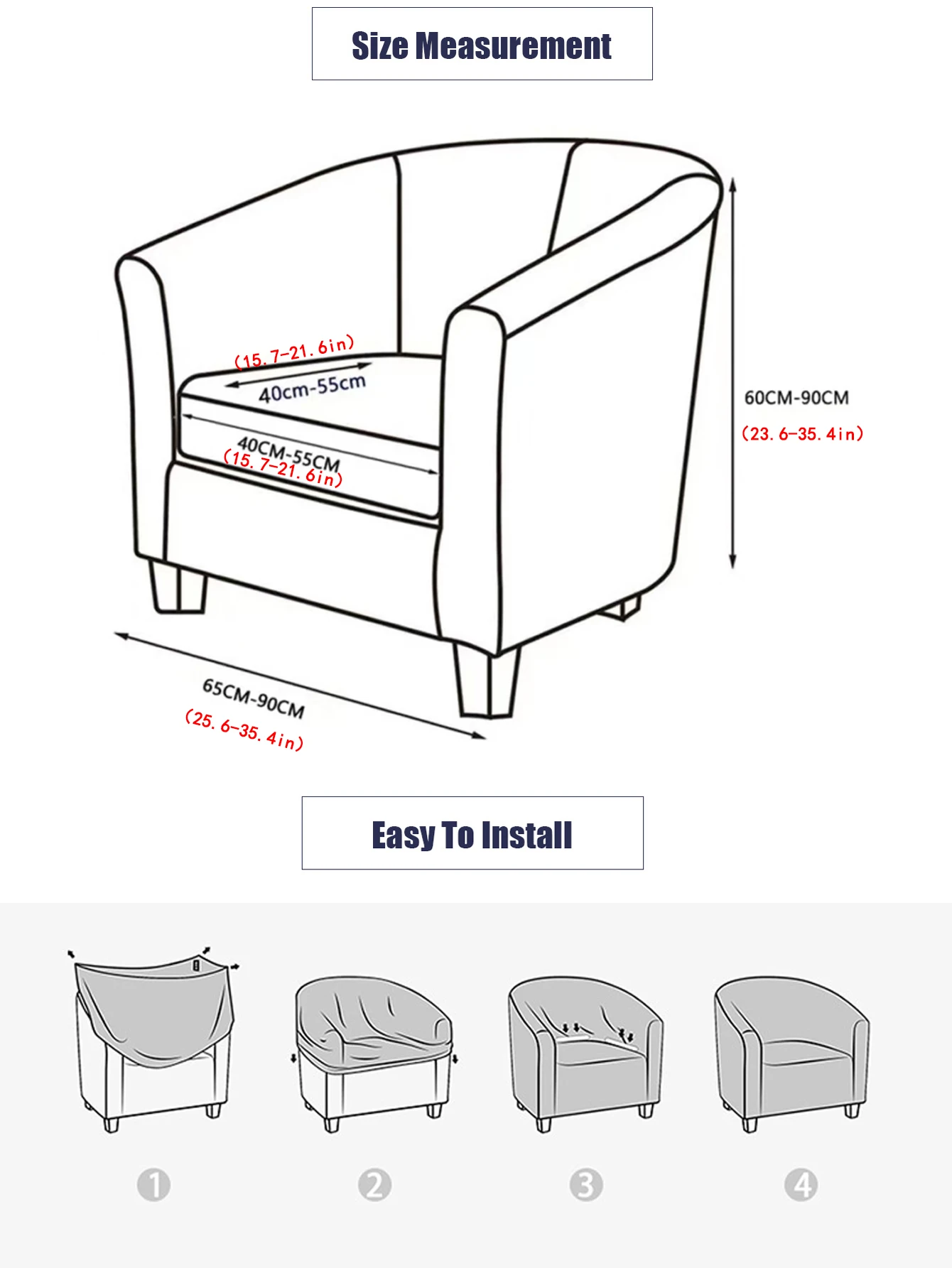 Size Measurement

(15.7-21.6in)
40cm-55cm

40CM-55CM
(15.7-21.6in)

60CM-90CM
(23.6-35.4in)

65CM-90CM
(25.6-35.4in)

Easy To Install

1
2
3
4