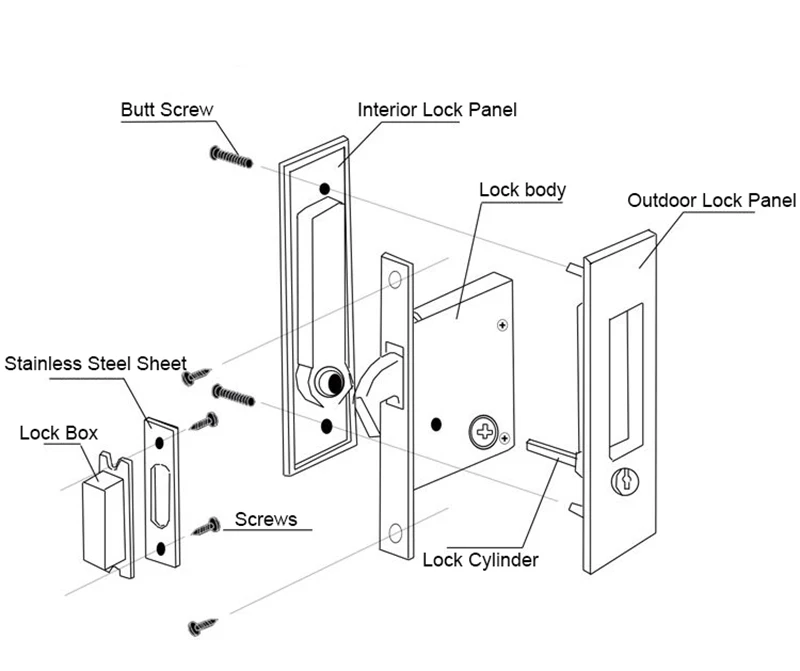 Butt Screw
Interior Lock Panel
Lock body
Outdoor Lock Panel
Stainless Steel Sheet
Lock Box
Screws
Lock Cylinder