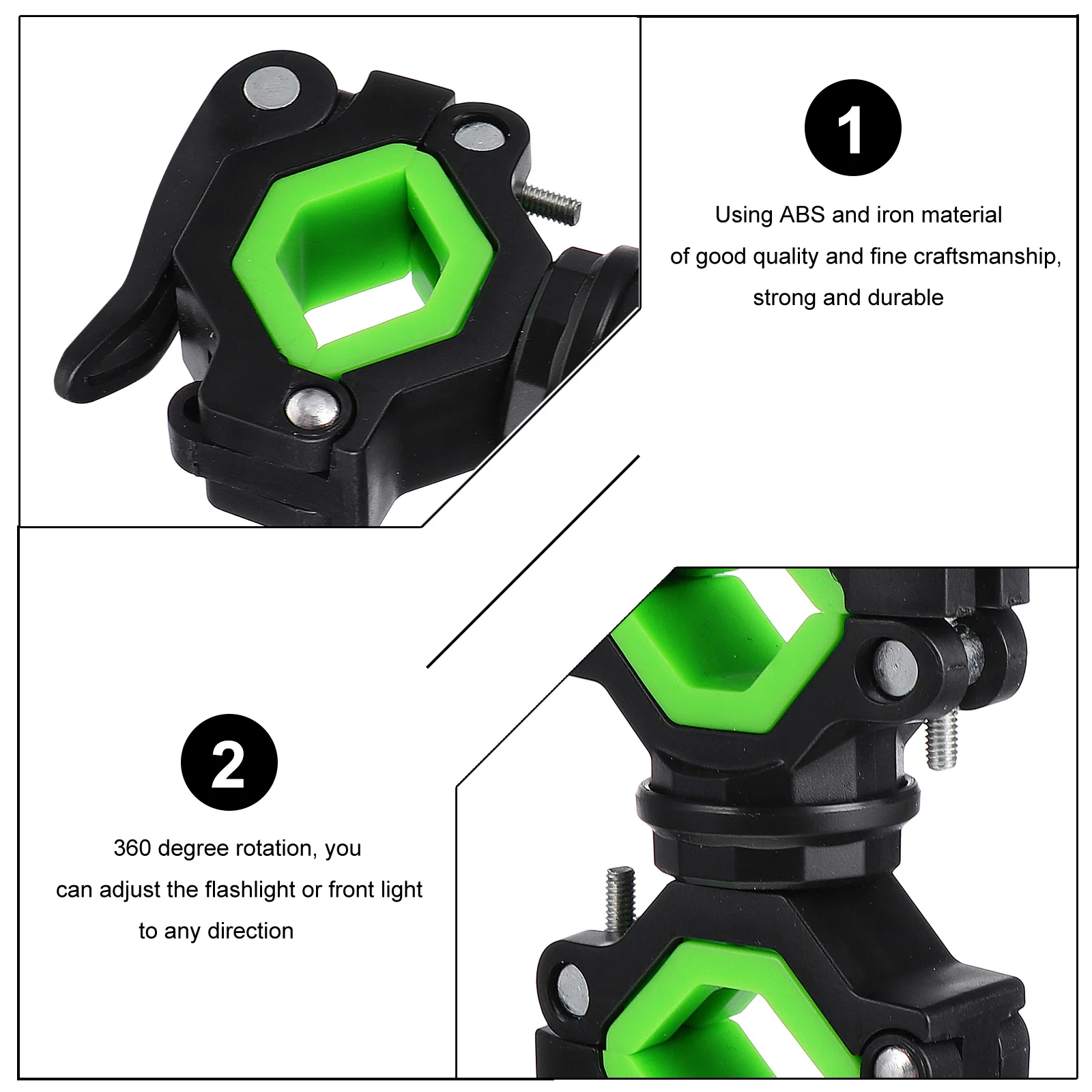 1

Using ABS and iron material of good quality and fine craftsmanship, strong and durable

2

360 degree rotation, you can adjust the flashlight or front light to any direction