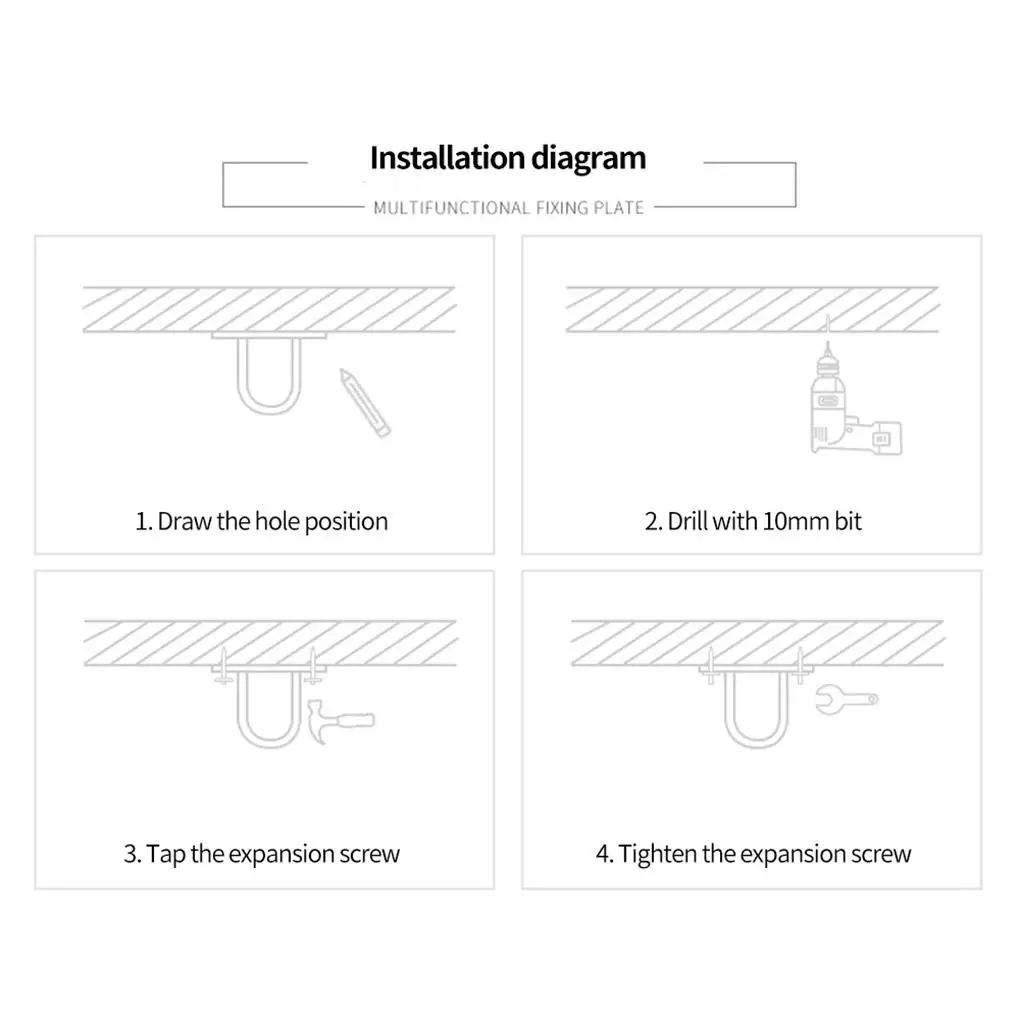 Installation diagram

MULTIFUNCTIONAL FIXING PLATE

1. Draw the hole position

2. Drill with 10mm bit

3. Tap the expansion screw

4. Tighten the expansion screw