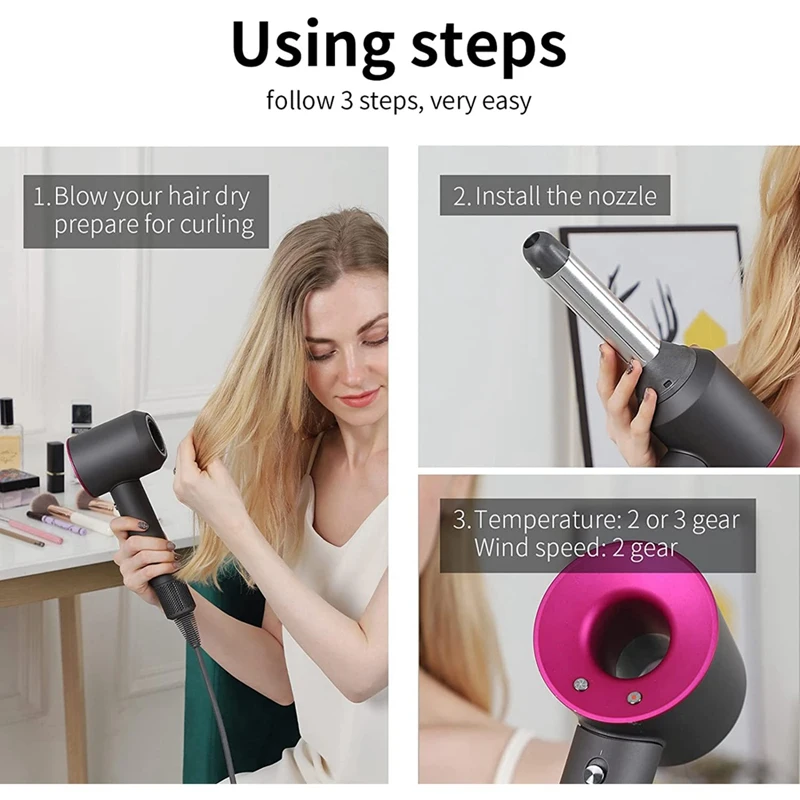 Using steps
follow 3 steps, very easy

1. Blow your hair dry
prepare for curling

2. Install the nozzle

3. Temperature: 2 or 3 gear
Wind speed: 2 gear