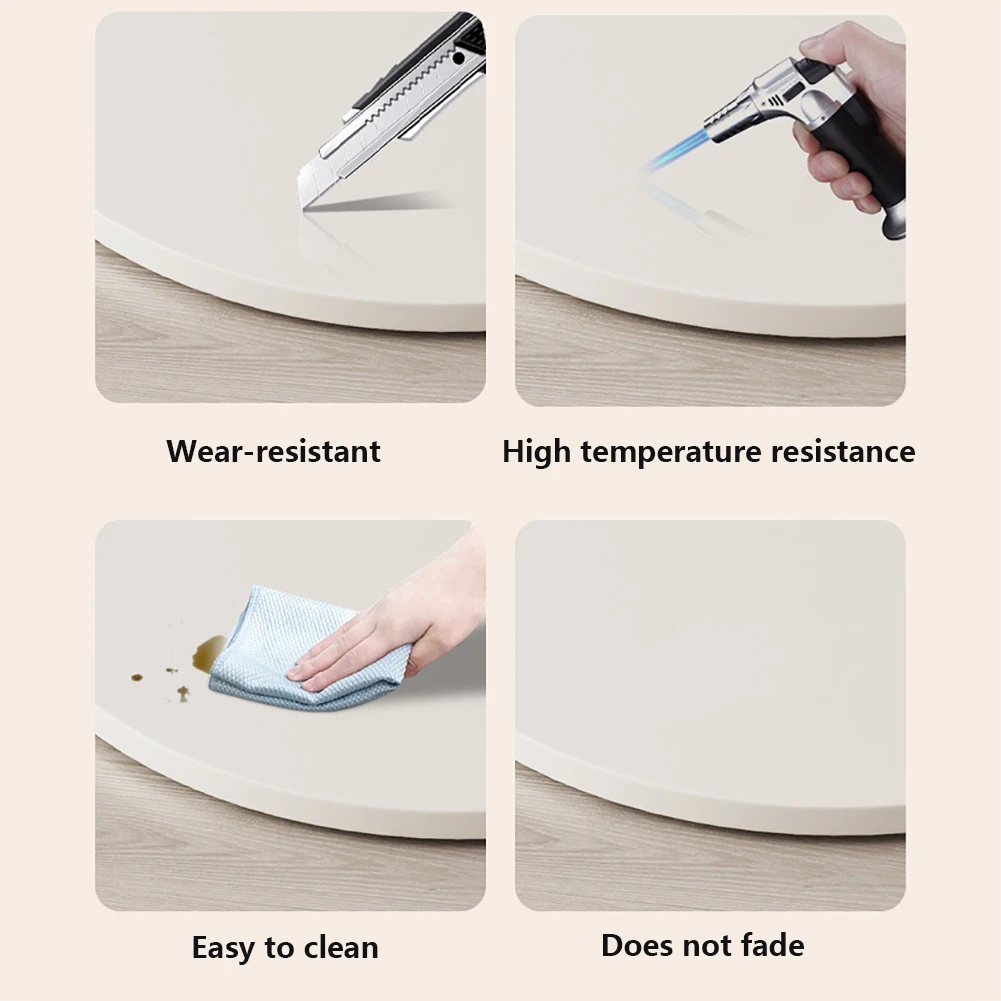 Wear-resistant

High temperature resistance

Easy to clean

Does not fade