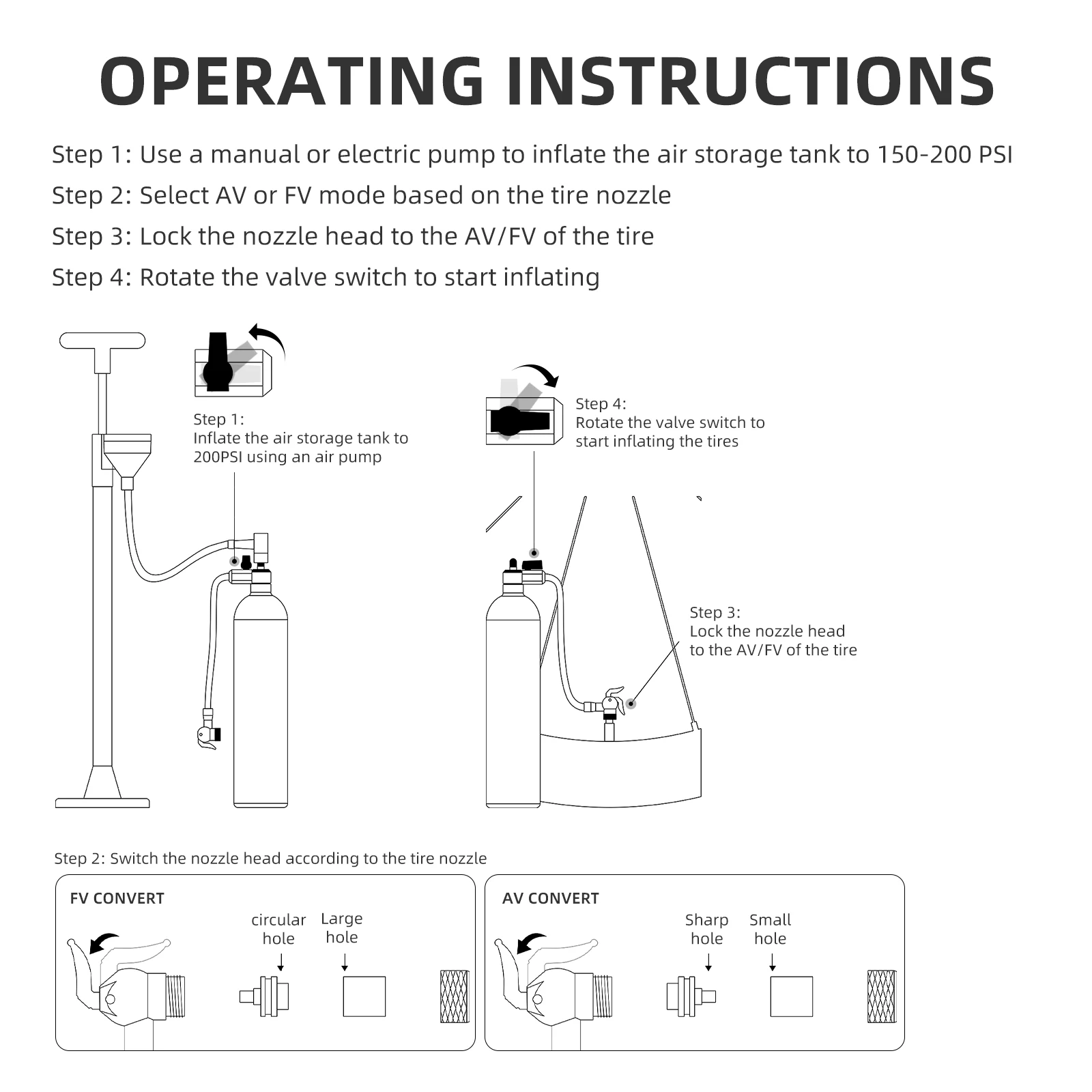 OPERATING INSTRUCTIONS

Step 1: Use a manual or electric pump to inflate the air storage tank to 150-200 PSI

Step 2: Select AV or FV mode based on the tire nozzle

Step 3: Lock the nozzle head to the AV/FV of the tire

Step 4: Rotate the valve switch to start inflating

Step 1:
Inflate the air storage tank to 200PSI using an air pump

Step 4:
Rotate the valve switch to start inflating the tires

Step 3:
Lock the nozzle head to the AV/FV of the tire

Step 2: Switch the nozzle head according to the tire nozzle

FV CONVERT

circular hole

Large hole

AV CONVERT

Sharp hole

Small hole