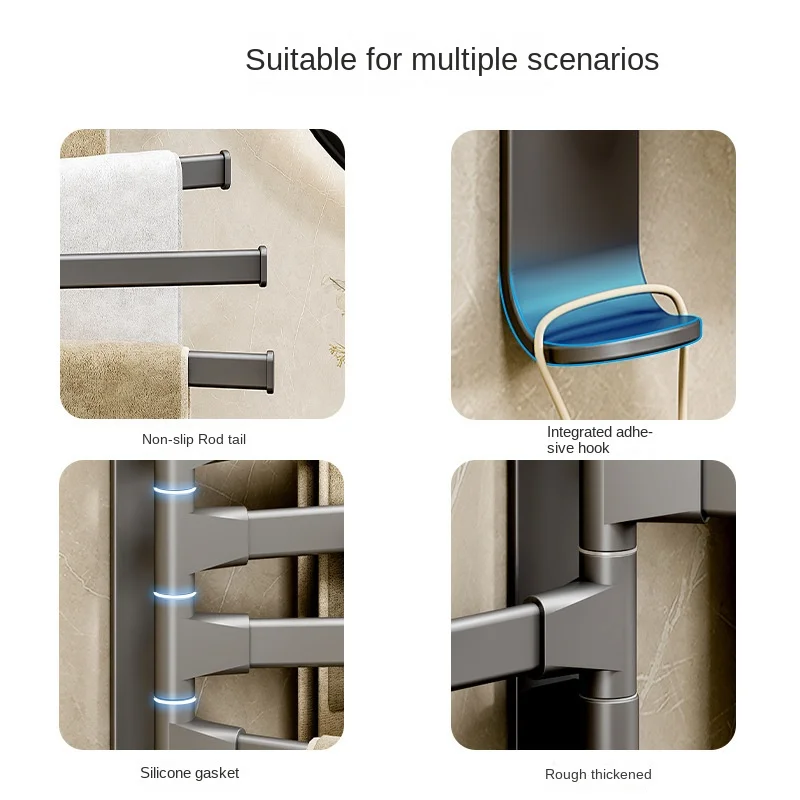 Suitable for multiple scenarios

Non-slip Rod tail

Integrated adhesive hook

Silicone gasket

Rough thickened