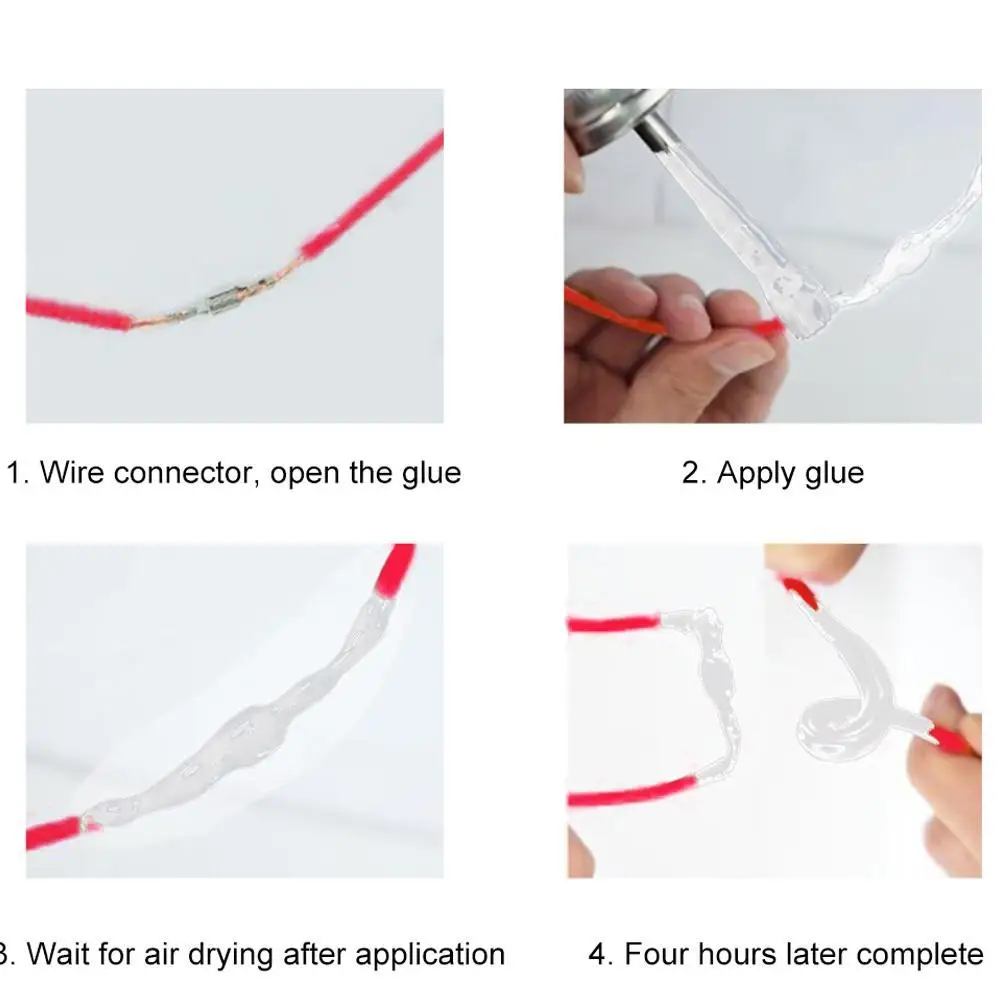 1. Wire connector, open the glue

2. Apply glue

3. Wait for air drying after application

4. Four hours later complete