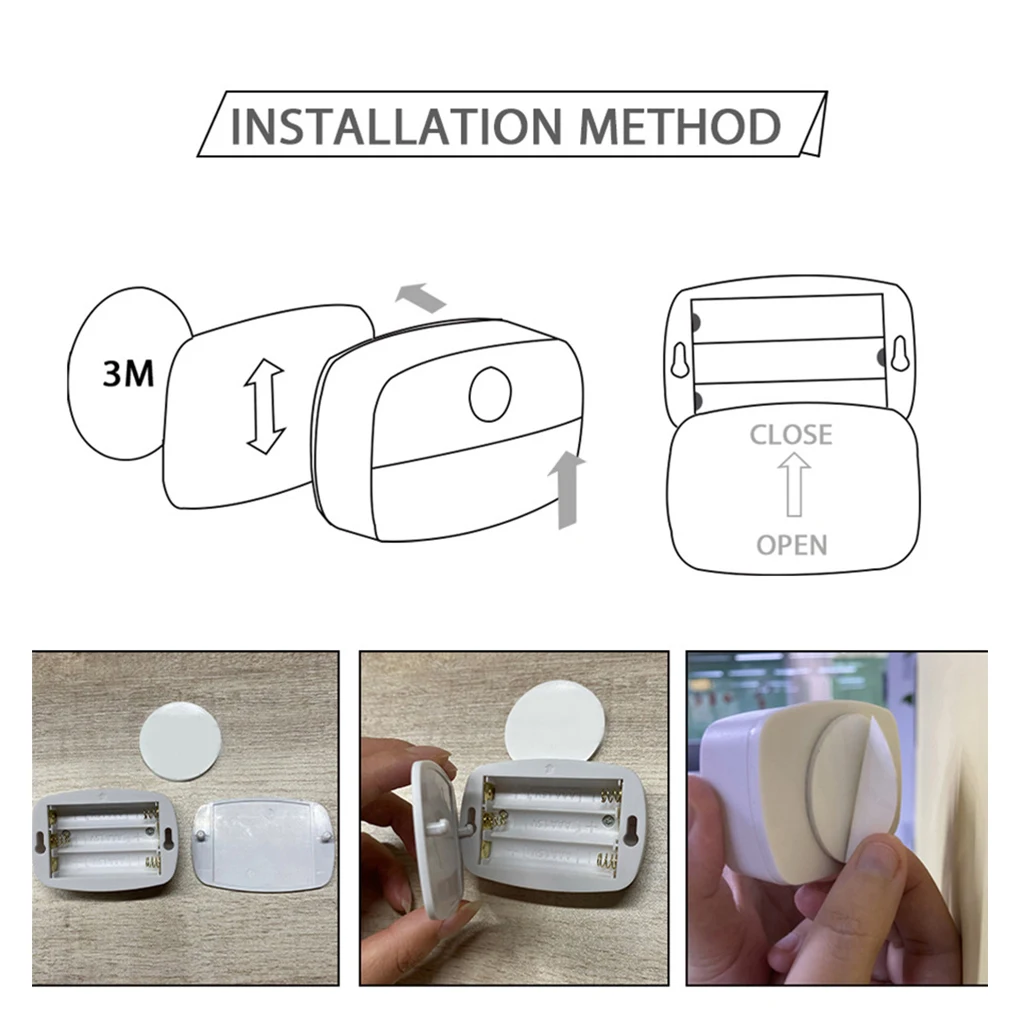 INSTALLATION METHOD

3M

CLOSE

OPEN