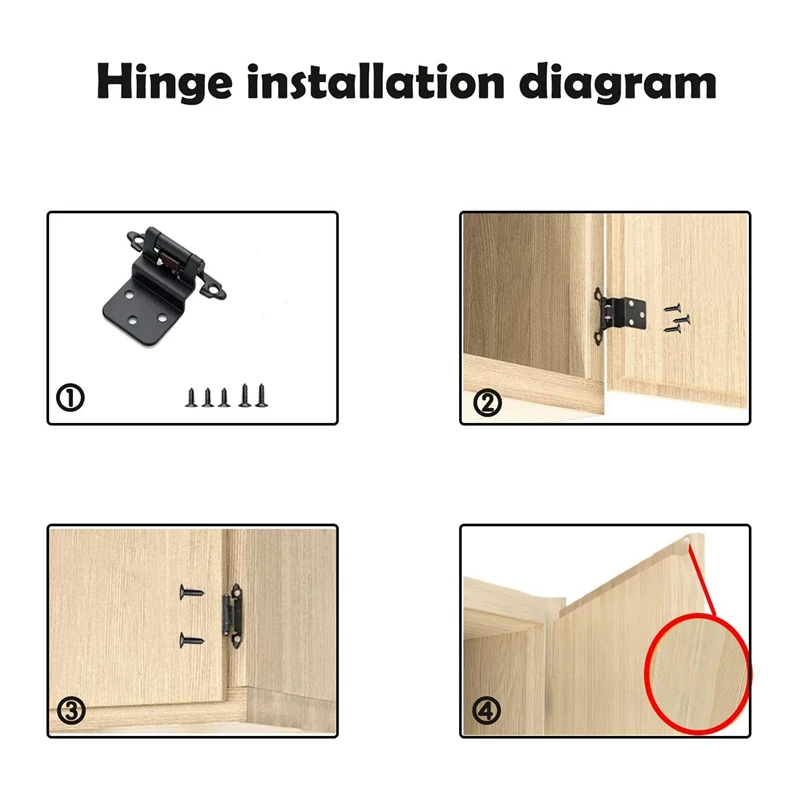 Hinge installation diagram

①

②

③

④