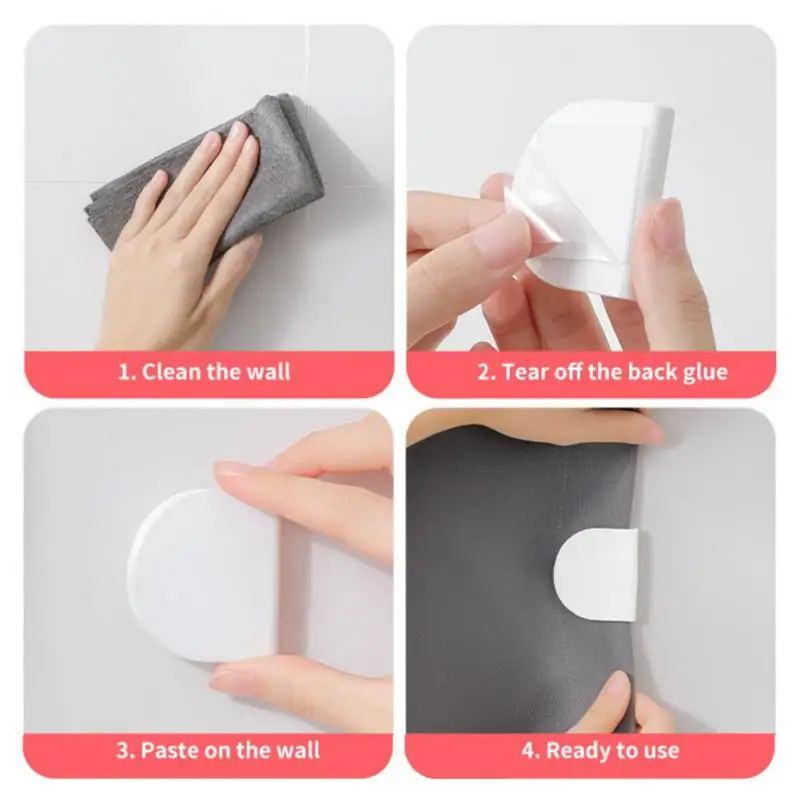 1. Clean the wall

2. Tear off the back glue

3. Paste on the wall

4. Ready to use