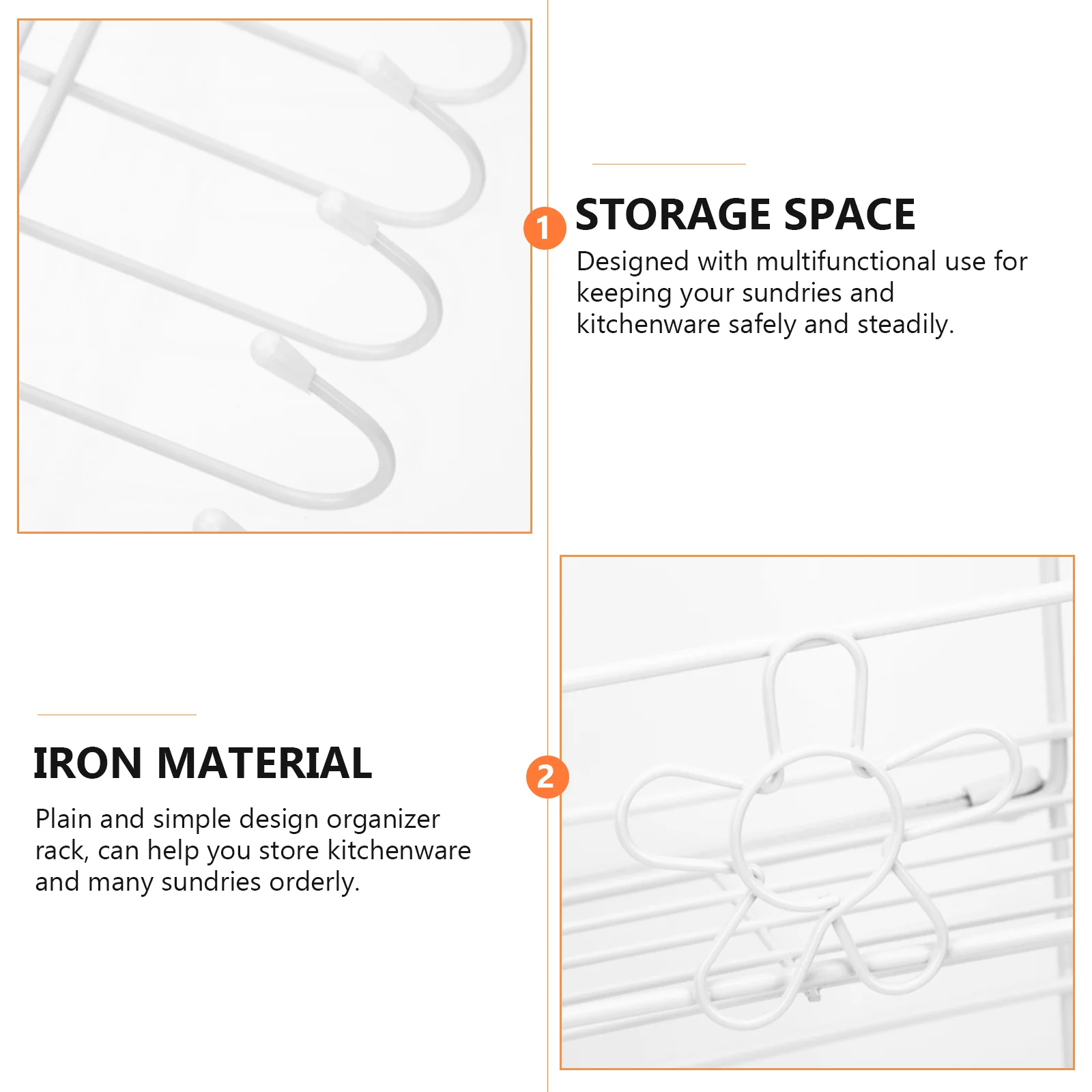 1

STORAGE SPACE

Designed with multifunctional use for keeping your sundries and kitchenware safely and steadily.

IRON MATERIAL

Plain and simple design organizer rack, can help you store kitchenware and many sundries orderly.

2