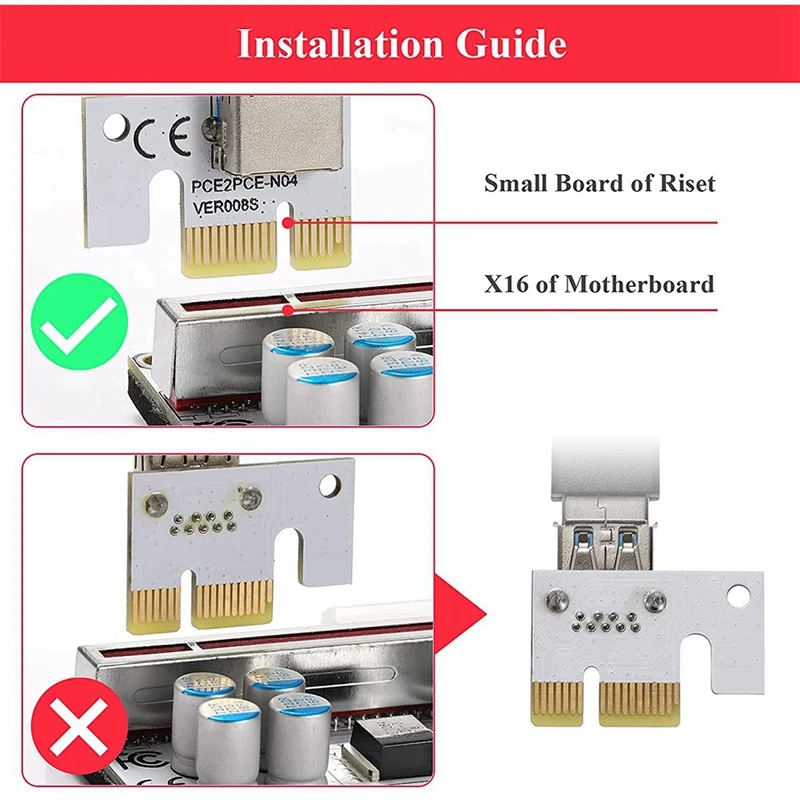 Installation Guide

CE
PCE2PCE-N04
VER008S

Small Board of Riset

X16 of Motherboard