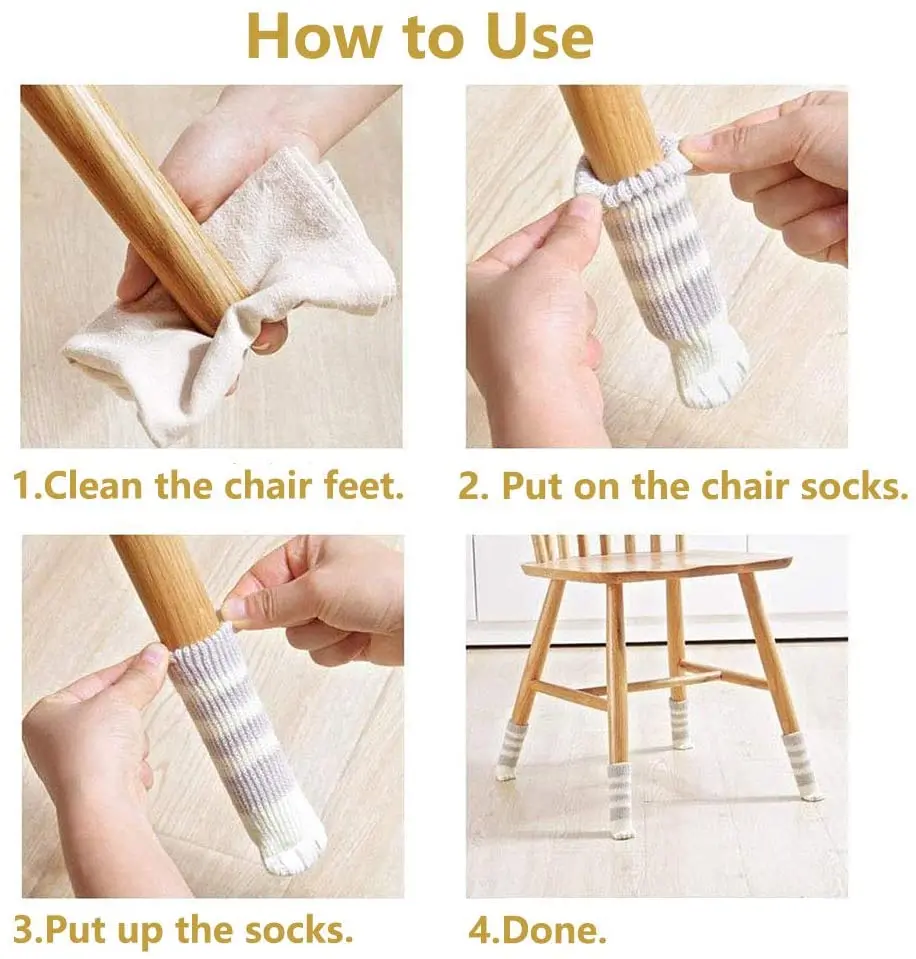 How to Use

1.Clean the chair feet.

2. Put on the chair socks.

3.Put up the socks.

4.Done.