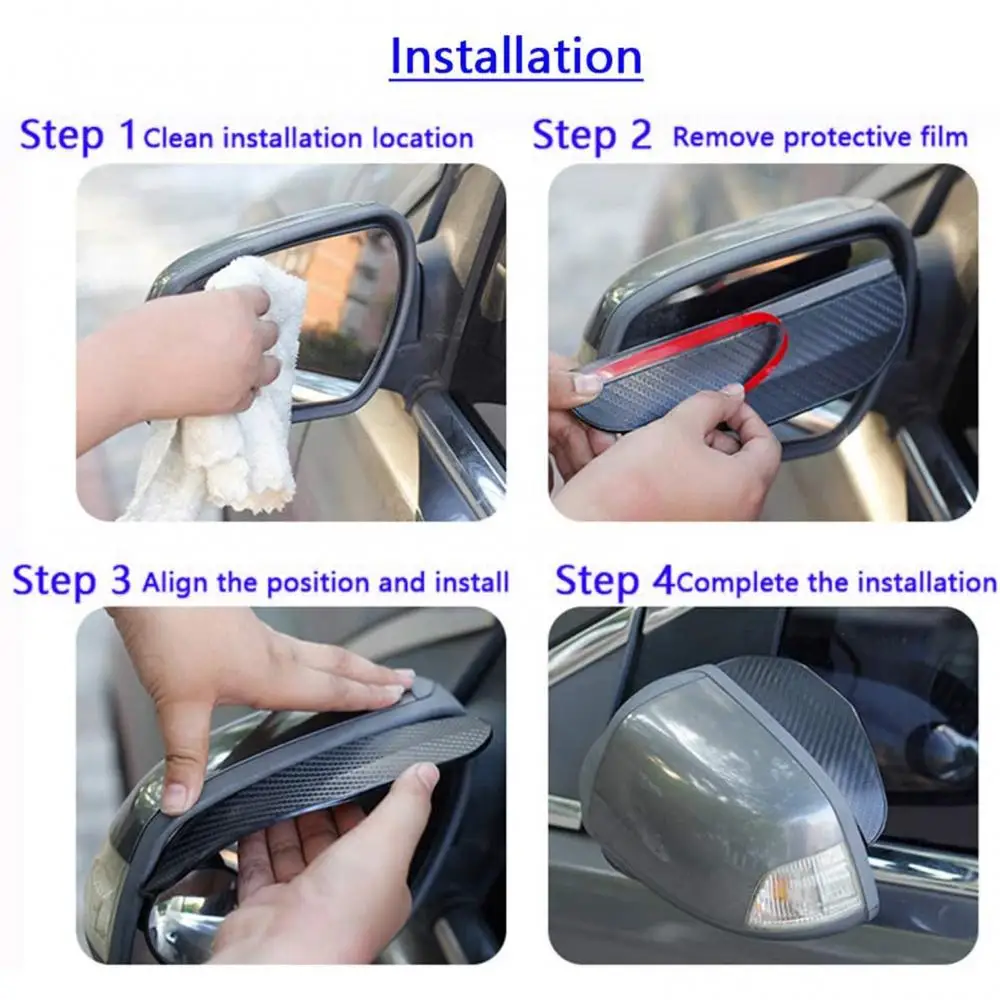 Installation

Step 1 Clean installation location

Step 2 Remove protective film

Step 3 Align the position and install

Step 4 Complete the installation