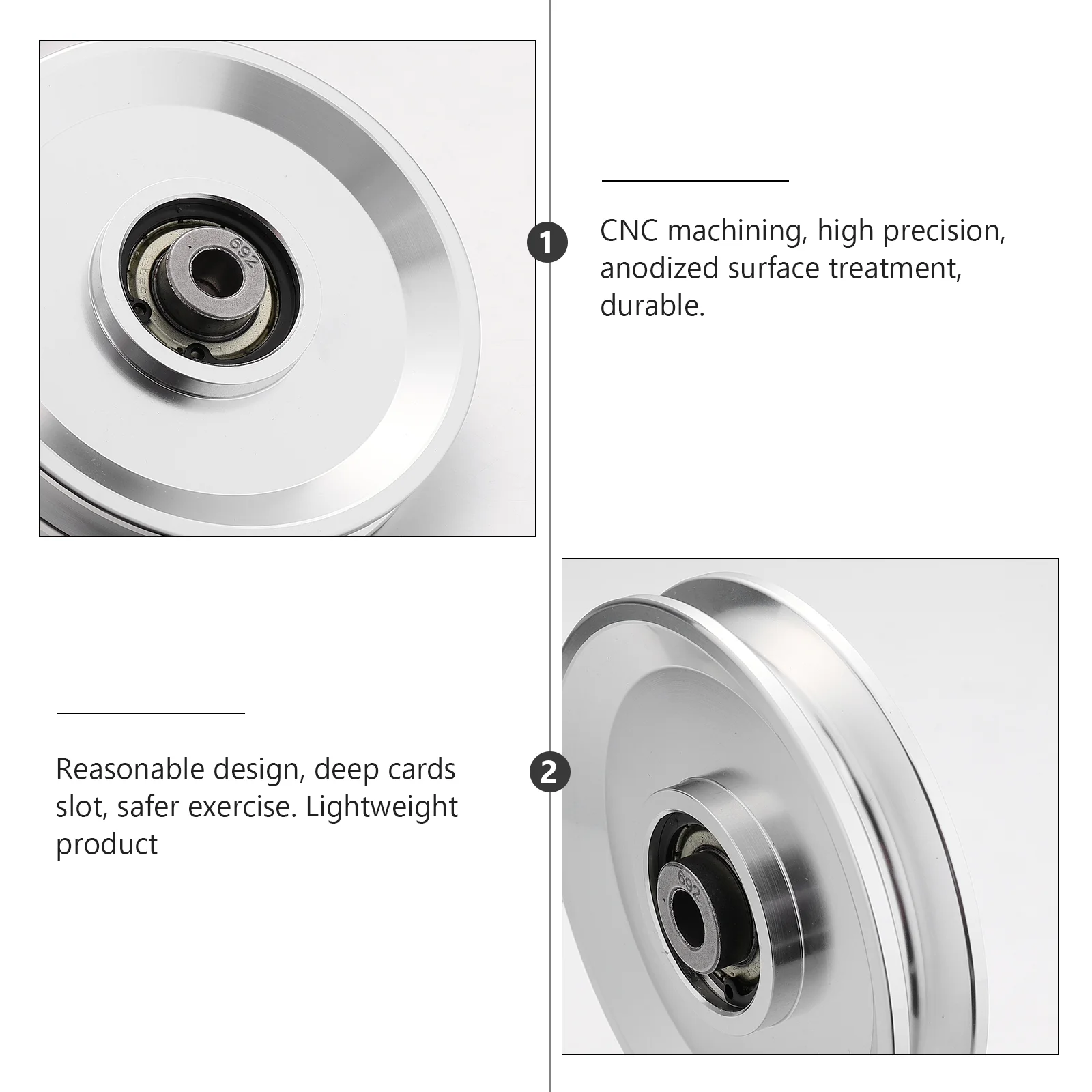 692

1

CNC machining, high precision, anodized surface treatment, durable.

Reasonable design, deep cards slot, safer exercise. Lightweight product

2

692