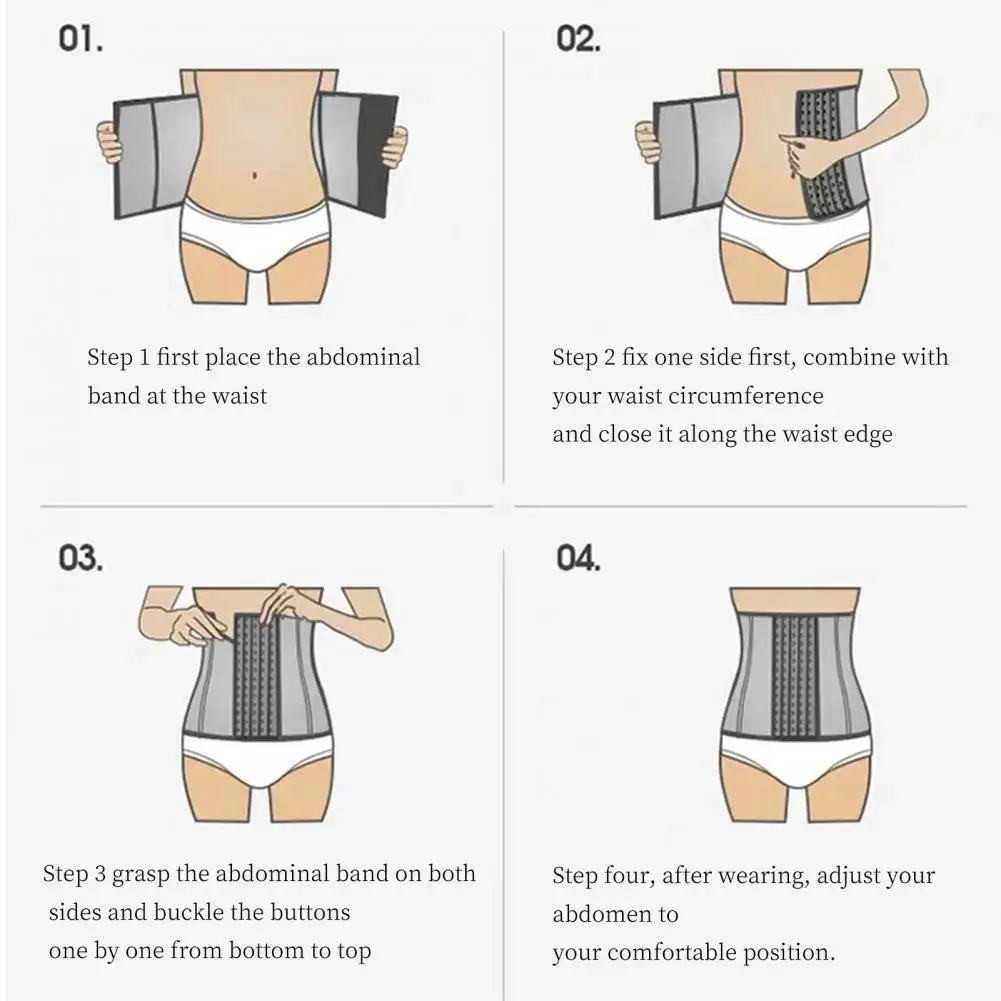 01.

Step 1 first place the abdominal band at the waist

02.

Step 2 fix one side first, combine with your waist circumference and close it along the waist edge

03.

Step 3 grasp the abdominal band on both sides and buckle the buttons one by one from bottom to top

04.

Step four, after wearing, adjust your abdomen to your comfortable position.