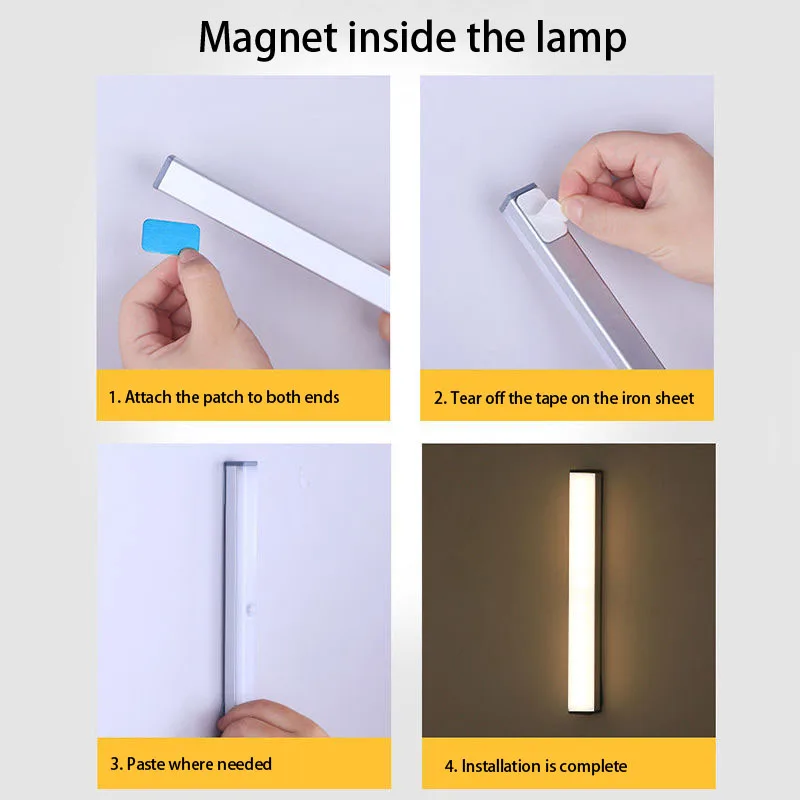 Magnet inside the lamp

1. Attach the patch to both ends

2. Tear off the tape on the iron sheet

3. Paste where needed

4. Installation is complete