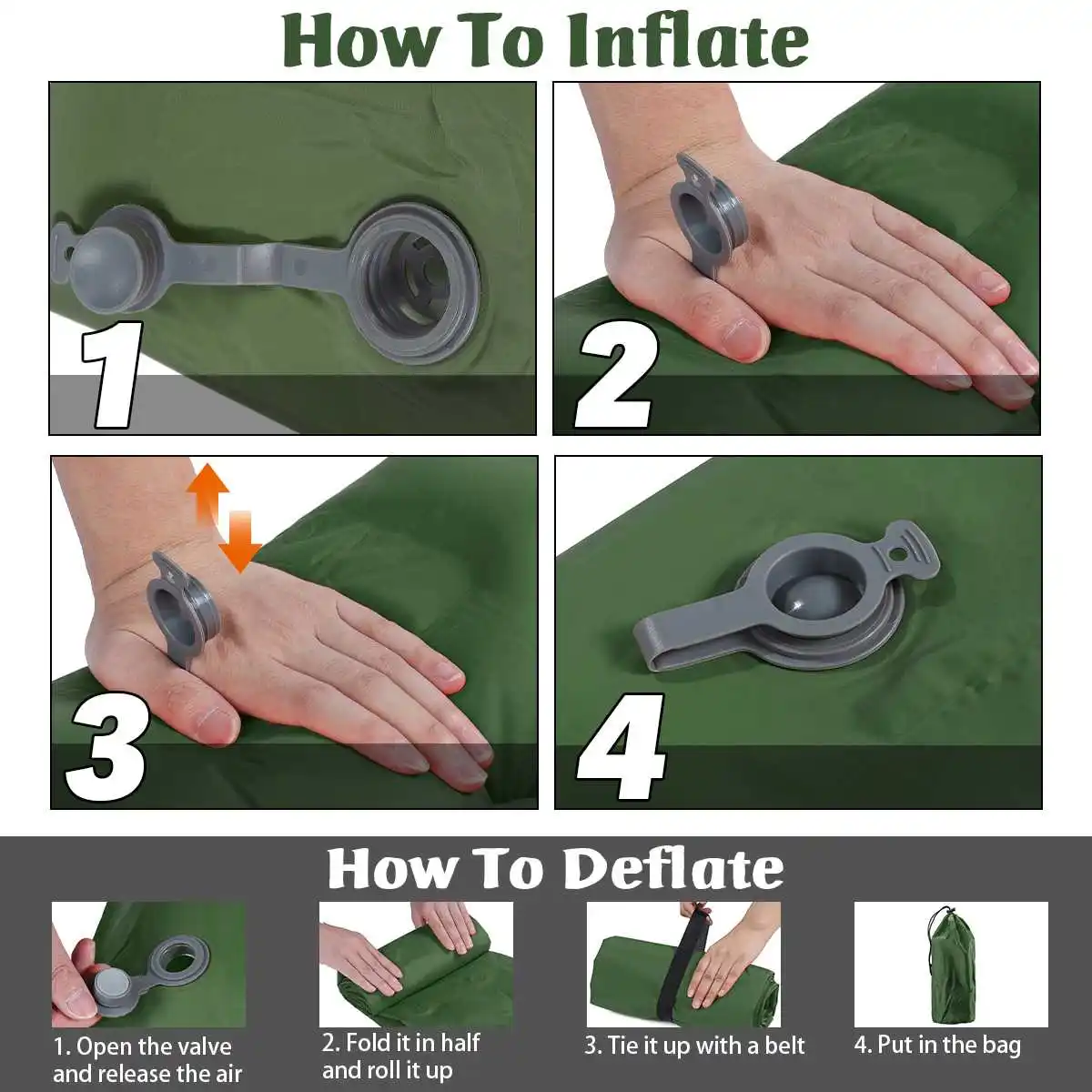 How To Inflate

1

2

3

4

How To Deflate

1. Open the valve and release the air

2. Fold it in half and roll it up

3. Tie it up with a belt

4. Put in the bag