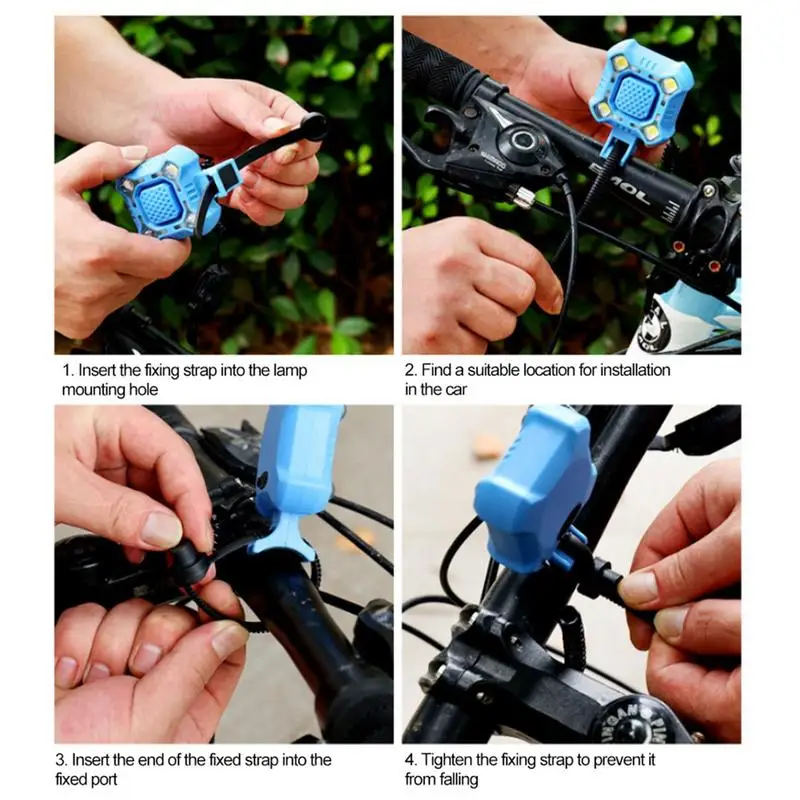 1. Insert the fixing strap into the lamp mounting hole

2. Find a suitable location for installation in the car

3. Insert the end of the fixed strap into the fixed port

4. Tighten the fixing strap to prevent it from falling