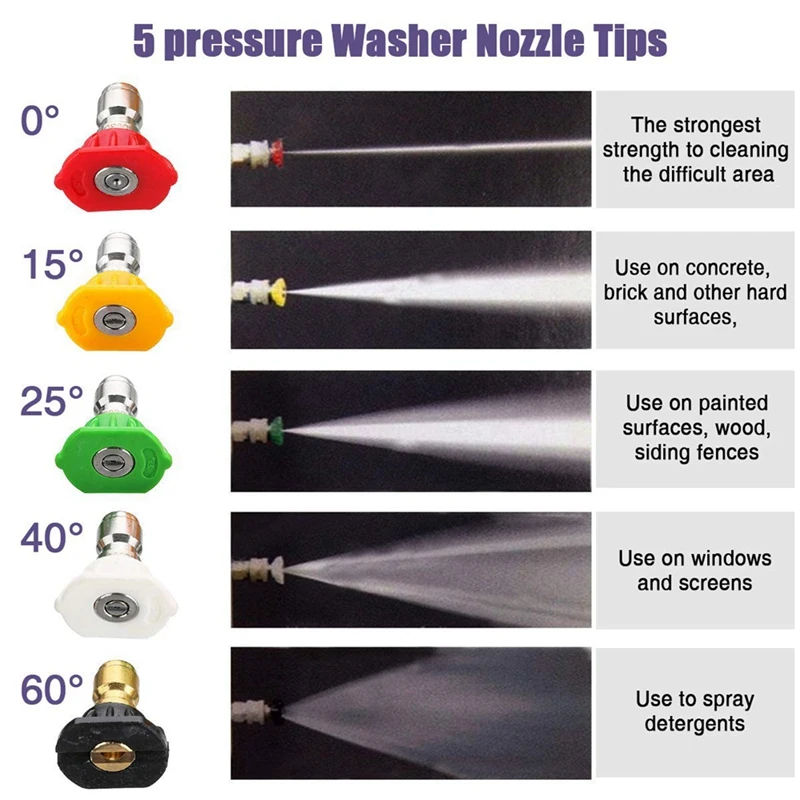 5 pressure Washer Nozzle Tips

0°

The strongest strength to cleaning the difficult area

15°

Use on concrete, brick and other hard surfaces,

25°

Use on painted surfaces, wood, siding fences

40°

Use on windows and screens

60°

Use to spray detergents