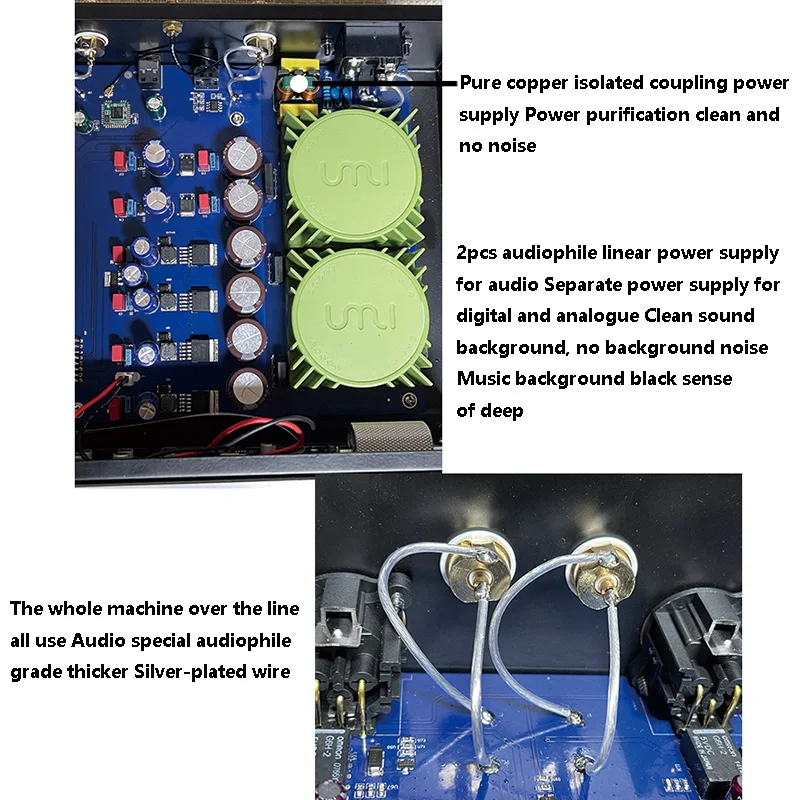 Pure copper isolated coupling power supply Power purification clean and no noise

umi

umi

2pcs audiophile linear power supply for audio Separate power supply for digital and analogue Clean sound background, no background noise Music background black sense of deep

The whole machine over the line all use Audio special audiophile grade thicker Silver-plated wire