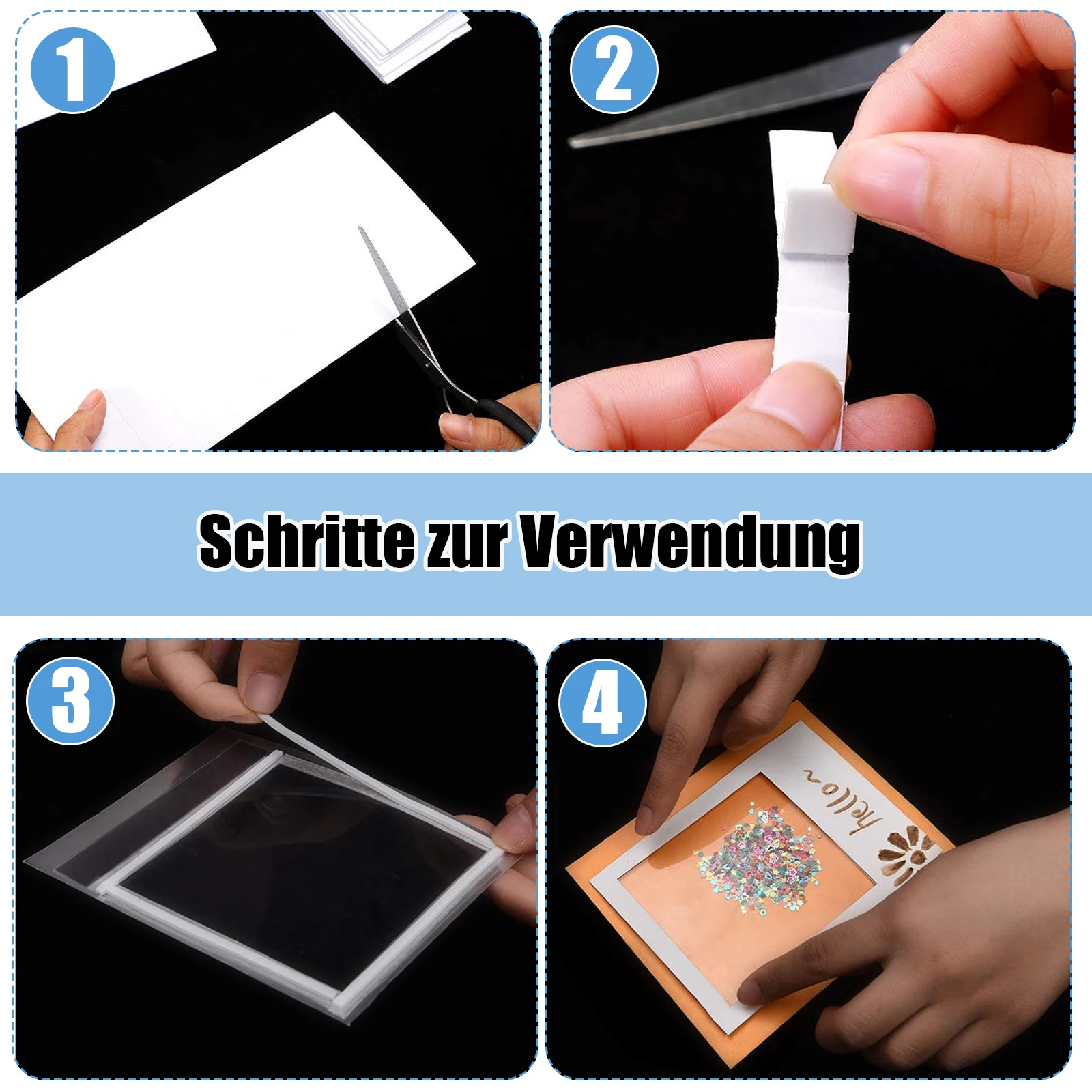 1

2

Schritte zur Verwendung

3

4

hello