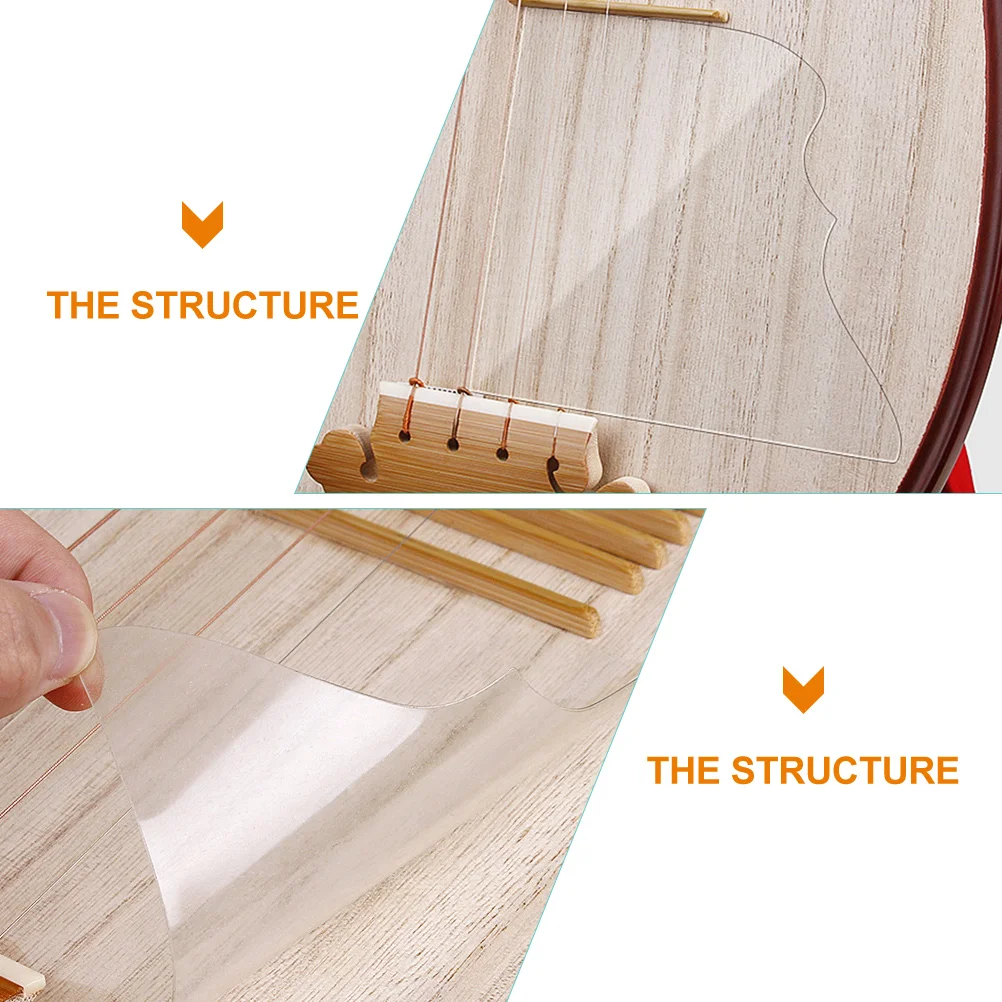 THE STRUCTURE

THE STRUCTURE