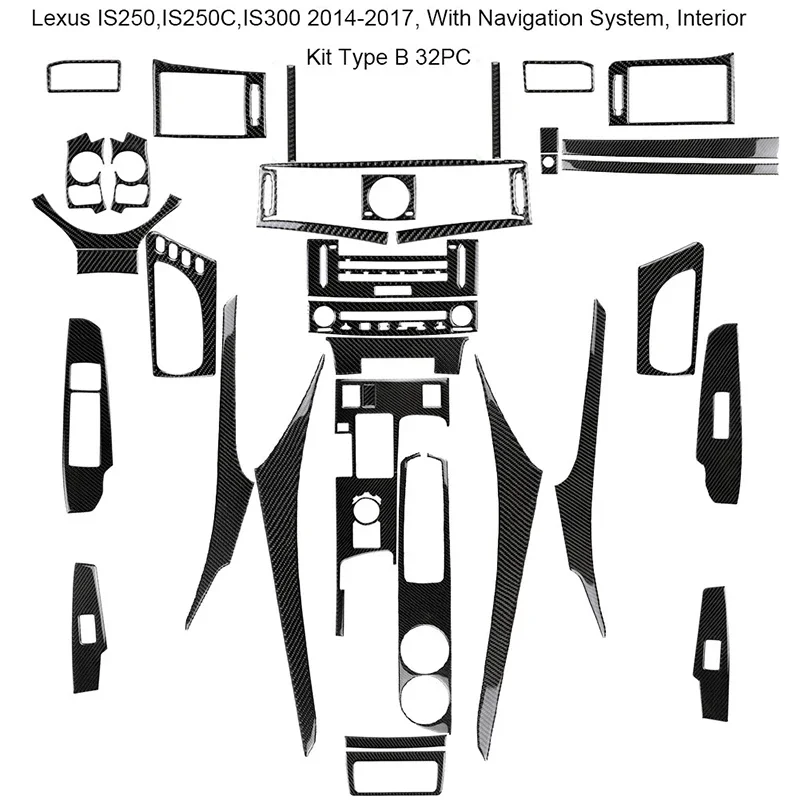 Lexus IS250,IS250C,IS300 2014-2017, With Navigation System, Interior Kit Type B 32PC