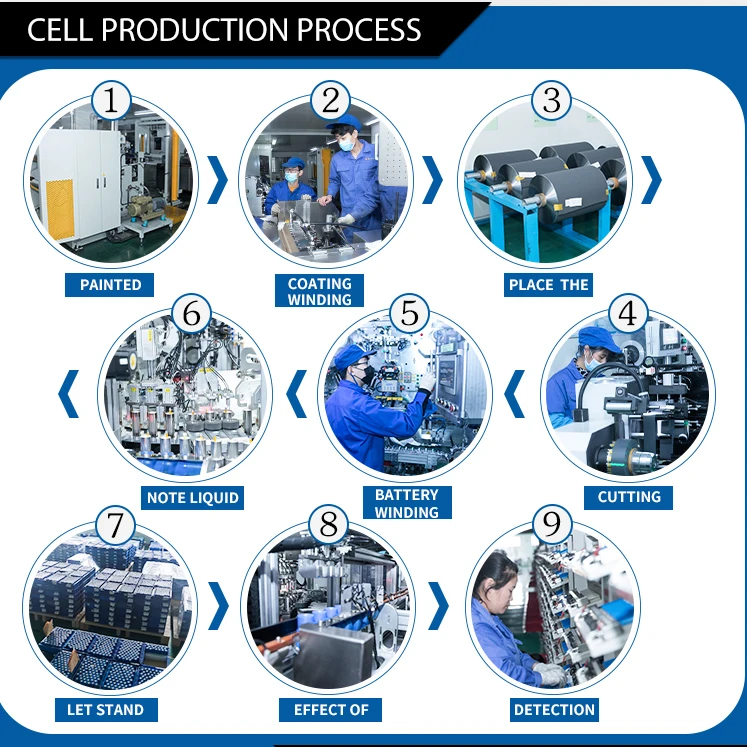 CELL PRODUCTION PROCESS

1
PAINTED

2
COATING WINDING

3
PLACE THE

4
CUTTING

5
BATTERY WINDING

6
NOTE LIQUID

7
LET STAND

8
EFFECT OF

9
DETECTION