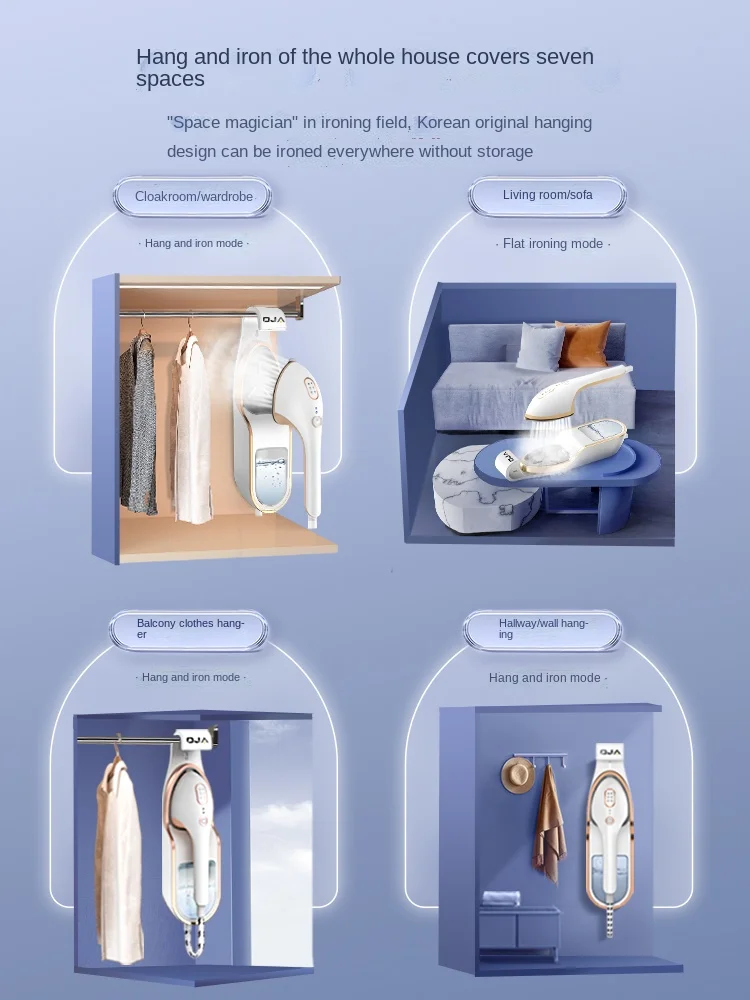 Hang and iron of the whole house covers seven spaces

"Space magician" in ironing field, Korean original hanging design can be ironed everywhere without storage

Cloakroom/wardrobe

· Hang and iron mode ·

OJA

Living room/sofa

· Flat ironing mode ·

Balcony clothes hanger

· Hang and iron mode ·

OJA

Hallway/wall hanging

Hang and iron mode ·

OJA