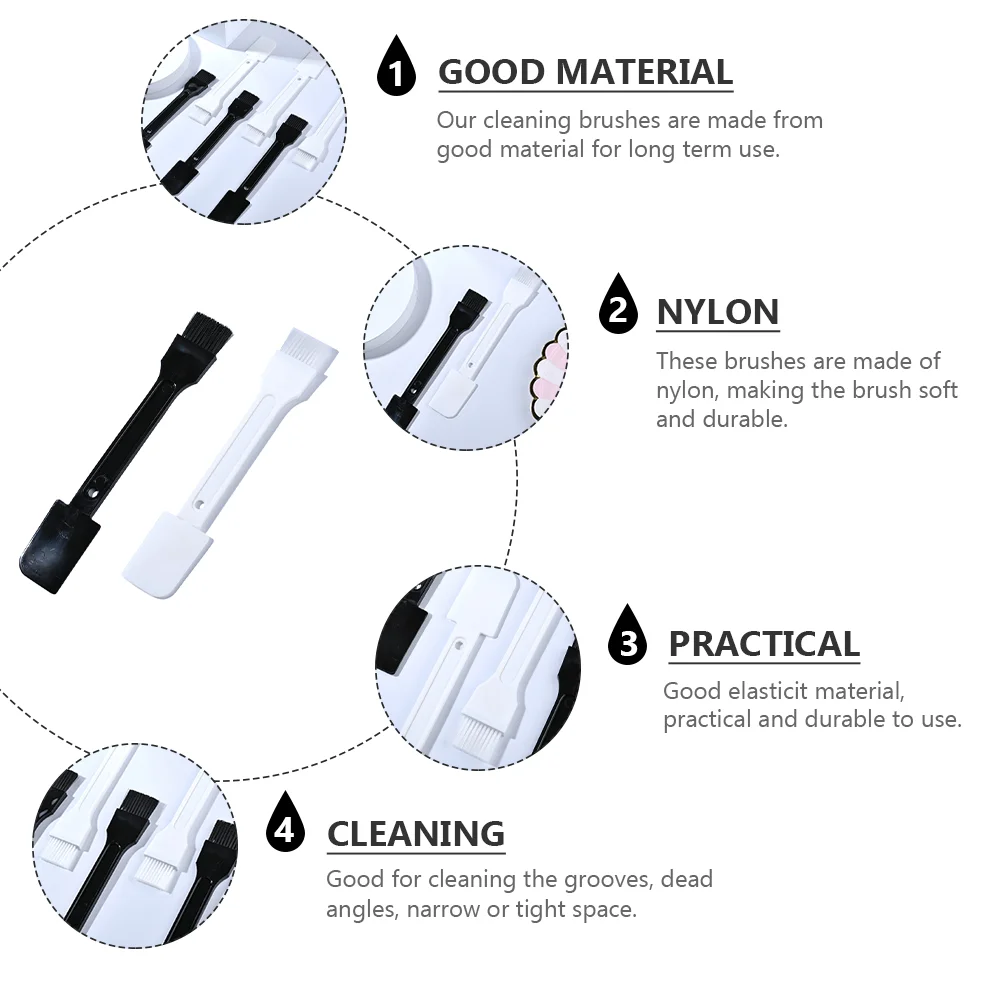 1 GOOD MATERIAL

Our cleaning brushes are made from good material for long term use.

2 NYLON

These brushes are made of nylon, making the brush soft and durable.

3 PRACTICAL

Good elasticit material, practical and durable to use.

4 CLEANING

Good for cleaning the grooves, dead angles, narrow or tight space.