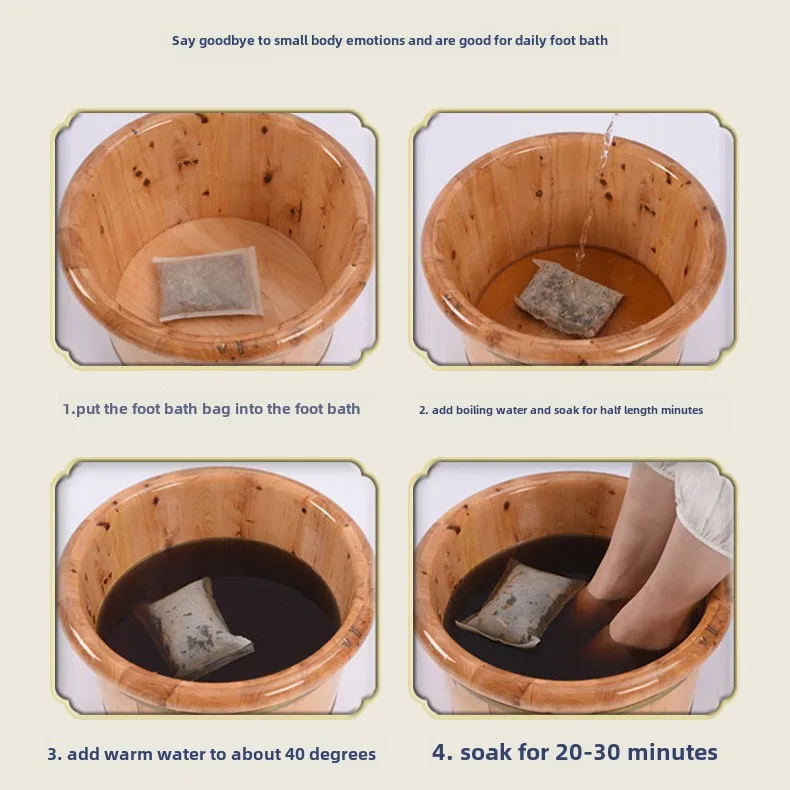 Say goodbye to small body emotions and are good for daily foot bath

1.put the foot bath bag into the foot bath

2. add boiling water and soak for half length minutes

3. add warm water to about 40 degrees

4. soak for 20-30 minutes