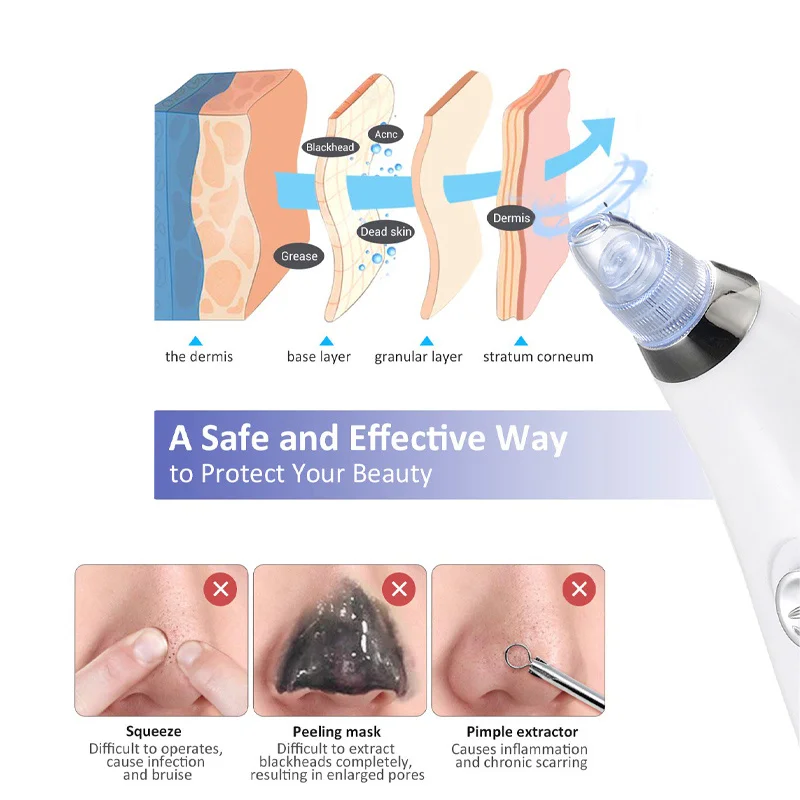 Blackhead
Acnc
Grease
Dead skin
Dermis

the dermis
base layer
granular layer
stratum corneum

A Safe and Effective Way
to Protect Your Beauty

Squeeze
Difficult to operates, cause infection and bruise

Peeling mask
Difficult to extract blackheads completely, resulting in enlarged pores

Pimple extractor
Causes inflammation and chronic scarring