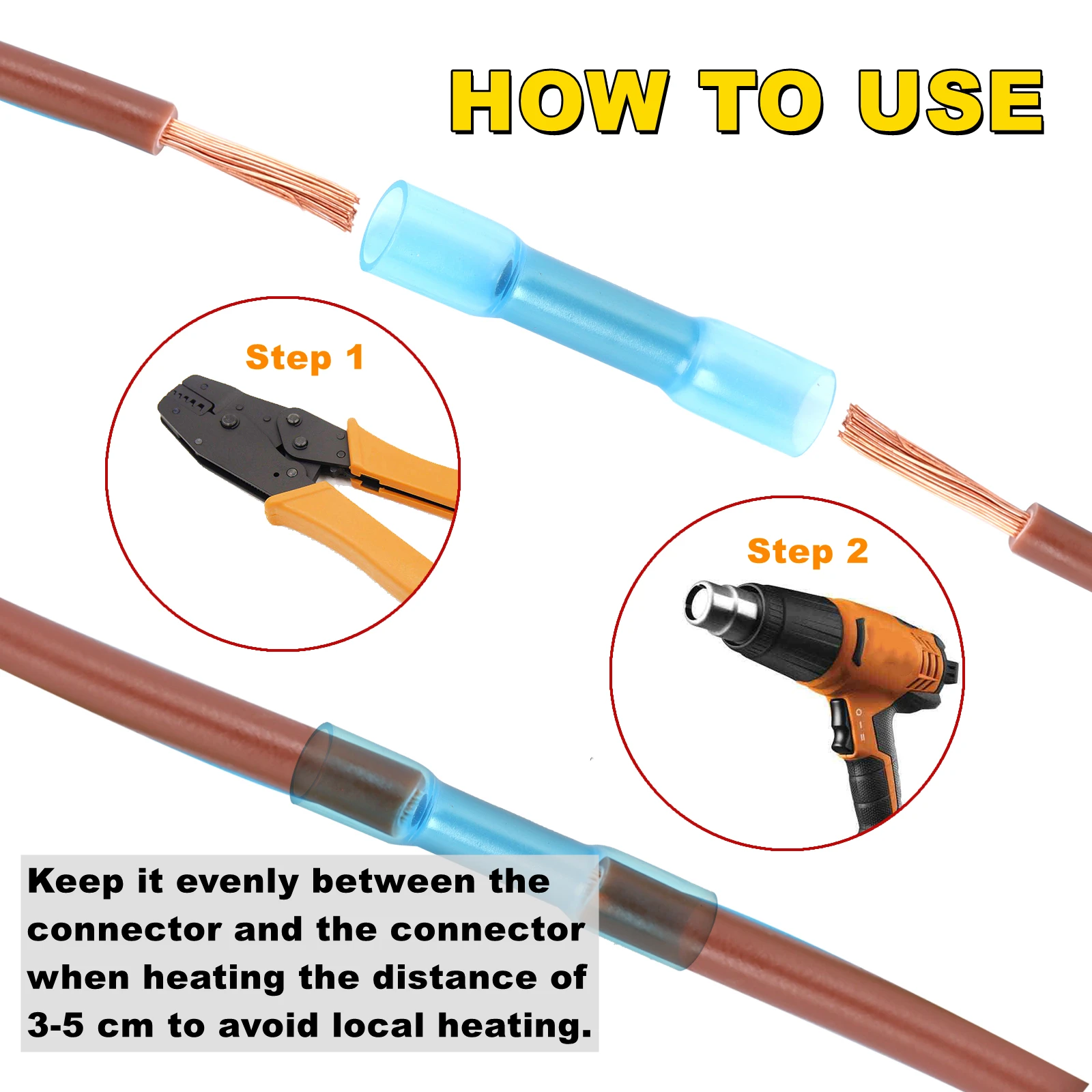 HOW TO USE

Step 1

Step 2

Keep it evenly between the connector and the connector when heating the distance of 3-5 cm to avoid local heating.