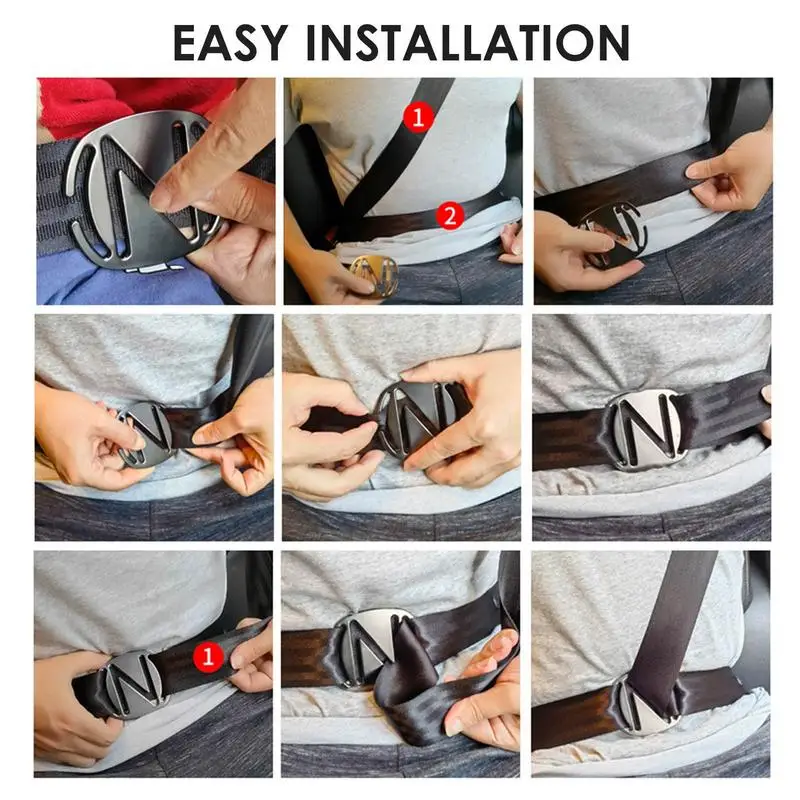 EASY INSTALLATION

1

2

1