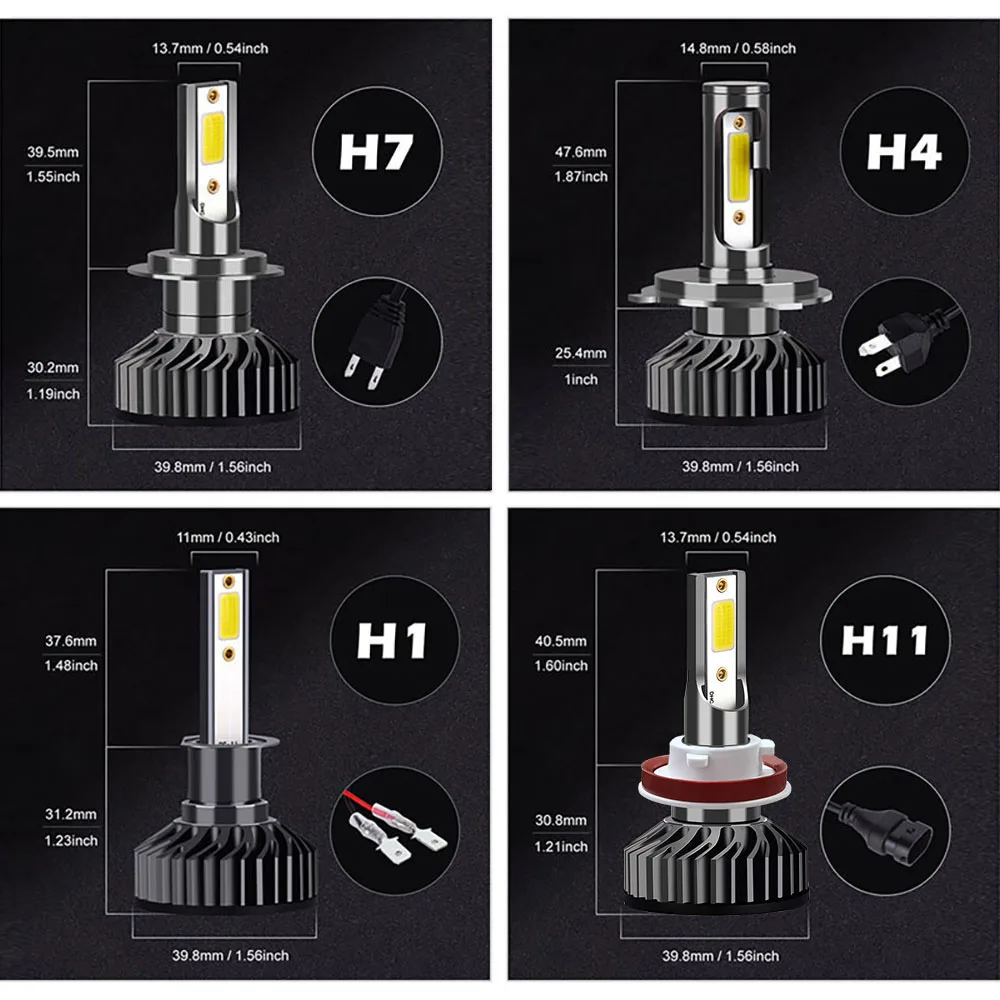 13.7mm / 0.54inch

39.5mm
1.55inch

H7

30.2mm
1.19inch

39.8mm / 1.56inch

14.8mm / 0.58inch

47.6mm
1.87inch

H4

25.4mm
1inch

39.8mm / 1.56inch

11mm / 0.43inch

37.6mm
1.48inch

H1

31.2mm
1.23inch

39.8mm / 1.56inch

13.7mm / 0.54inch

40.5mm
1.60inch

H11

30.8mm
1.21inch

39.8mm / 1.56inch