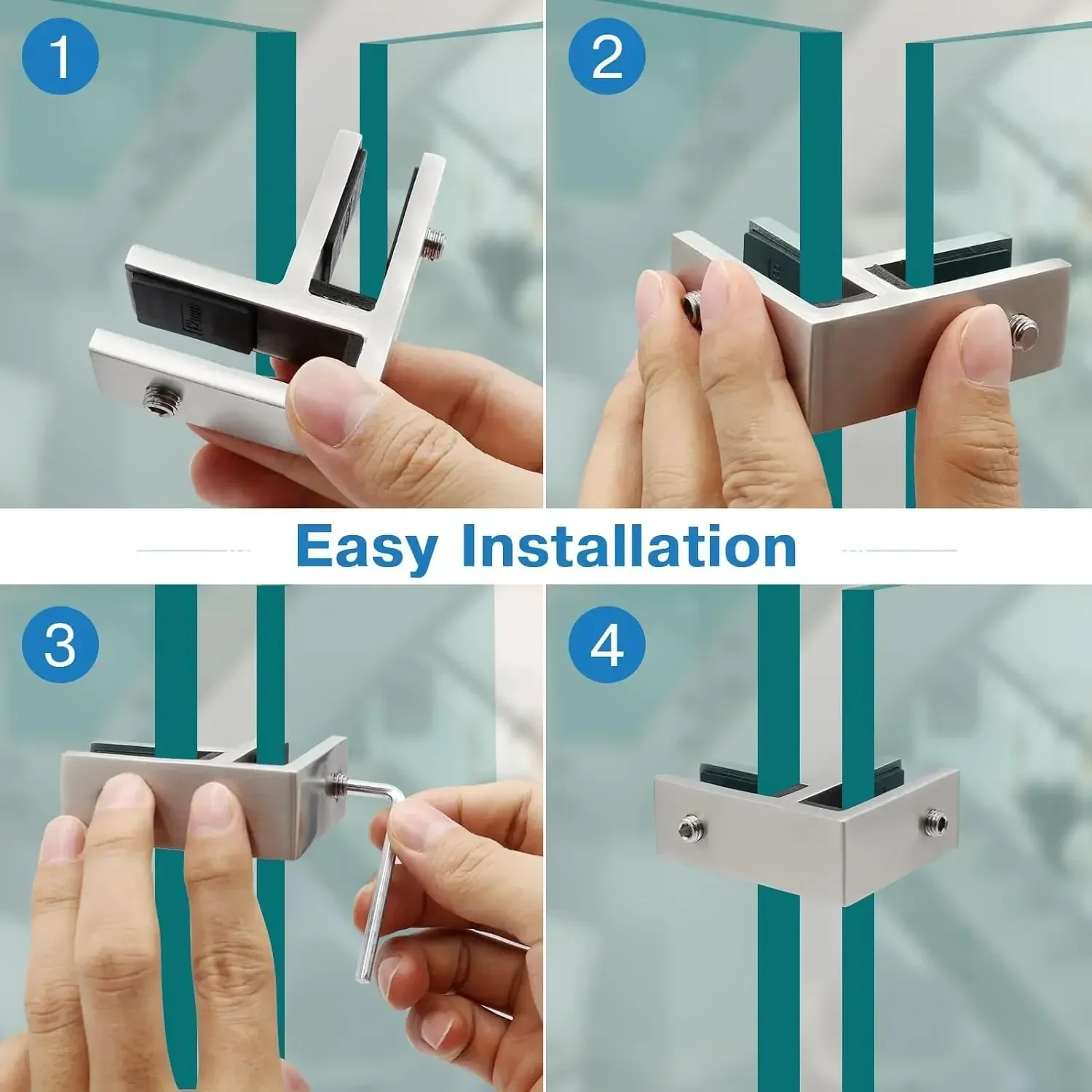 1

2

Easy Installation

3

4