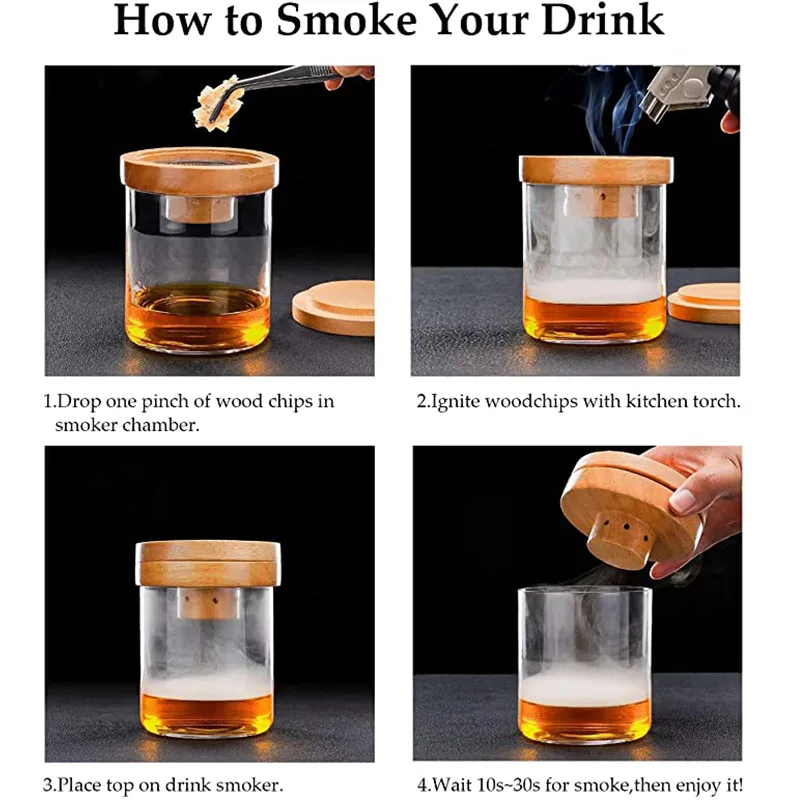 How to Smoke Your Drink

1.Drop one pinch of wood chips in smoker chamber.

2.Ignite woodchips with kitchen torch.

3.Place top on drink smoker.

4.Wait 10s~30s for smoke,then enjoy it!